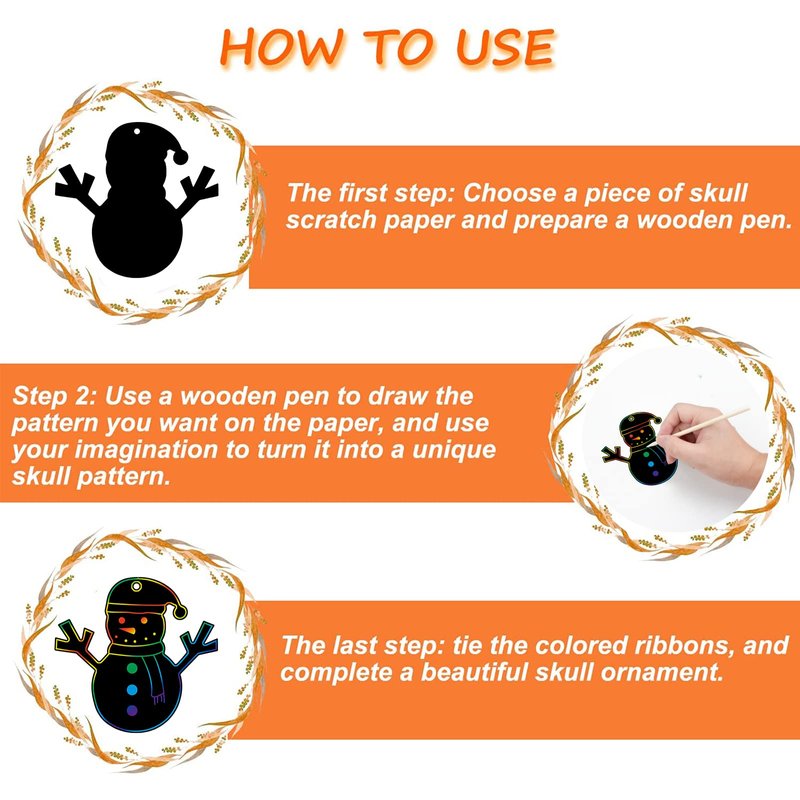 HOW TO USE

The first step: Choose a piece of skull scratch paper and prepare a wooden pen.

Step 2: Use a wooden pen to draw the pattern you want on the paper, and use your imagination to turn it into a unique skull pattern.

The last step: tie the colored ribbons, and complete a beautiful skull ornament.