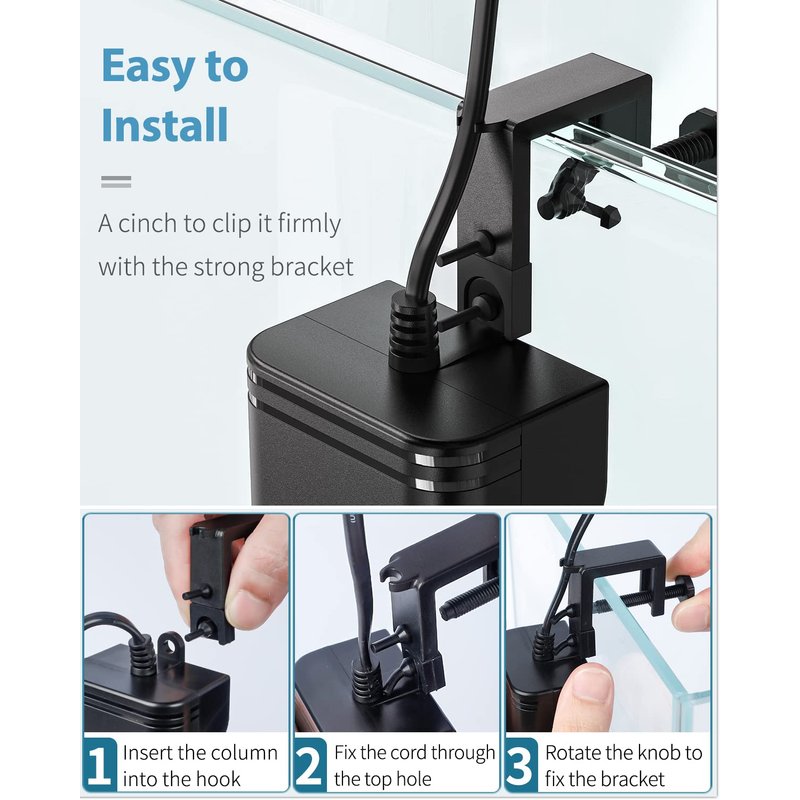 Easy to Install

A cinch to clip it firmly with the strong bracket

1 Insert the column into the hook

2 Fix the cord through the top hole

3 Rotate the knob to fix the bracket