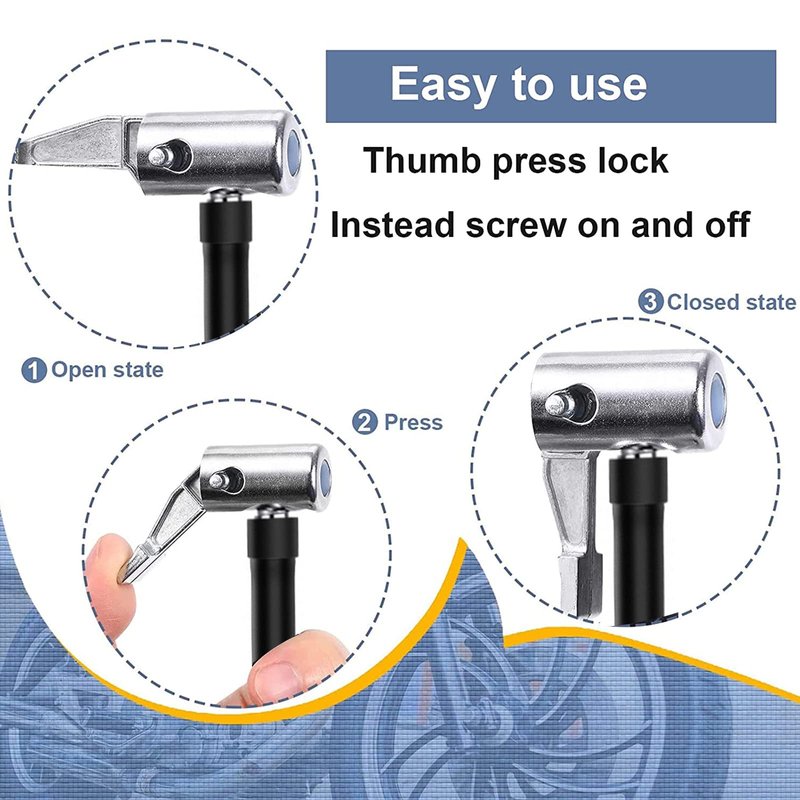 Easy to use

Thumb press lock

Instead screw on and off

3 Closed state

1 Open state

2 Press