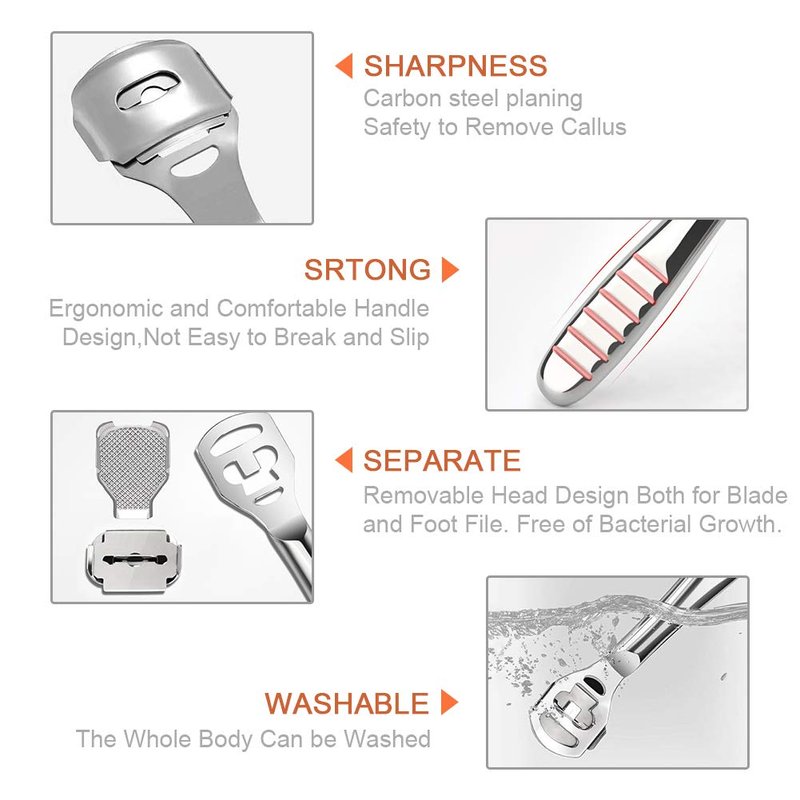 SHARPNESS
Carbon steel planing
Safety to Remove Callus

SRTONG
Ergonomic and Comfortable Handle Design,Not Easy to Break and Slip

SEPARATE
Removable Head Design Both for Blade and Foot File. Free of Bacterial Growth.

WASHABLE
The Whole Body Can be Washed