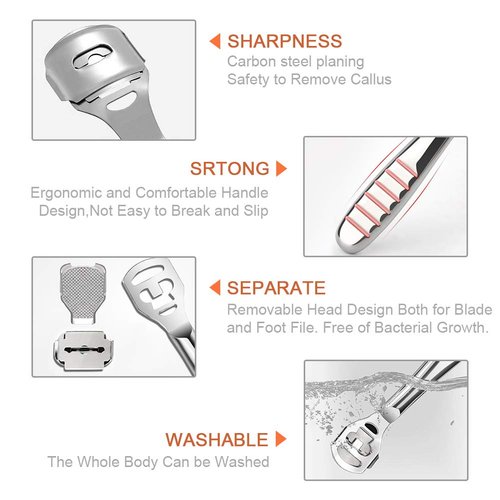 SHARPNESS
Carbon steel planing
Safety to Remove Callus

SRTONG
Ergonomic and Comfortable Handle Design,Not Easy to Break and Slip

SEPARATE
Removable Head Design Both for Blade and Foot File. Free of Bacterial Growth.

WASHABLE
The Whole Body Can be Washed