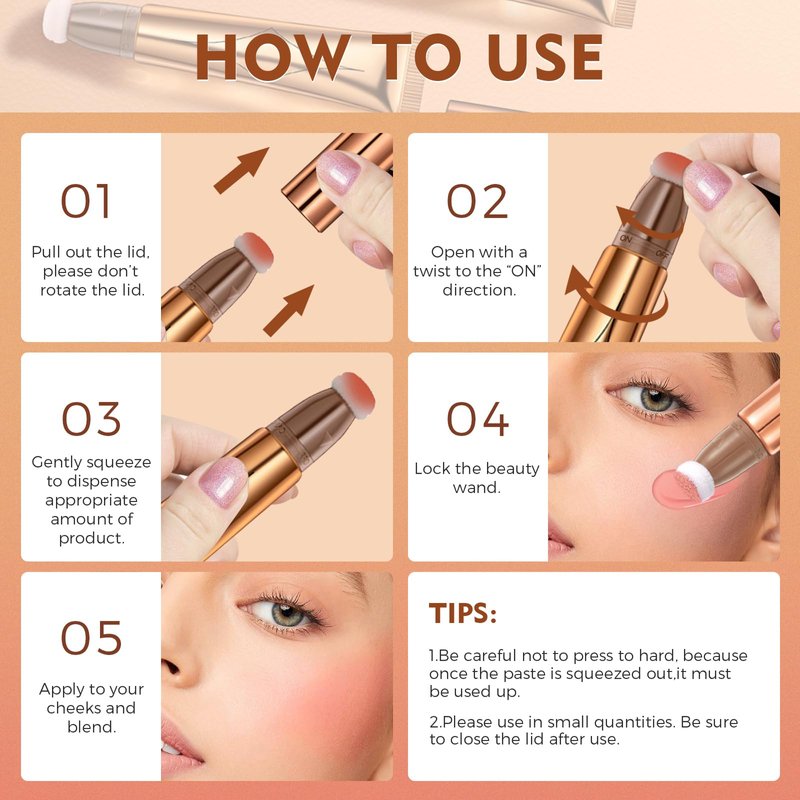 HOW TO USE

01

Pull out the lid, please don't rotate the lid.

02

Open with a twist to the "ON" direction.

ON OFF

03

Gently squeeze to dispense appropriate amount of product.

04

Lock the beauty wand.

05

Apply to your cheeks and blend.

TIPS:

1.Be careful not to press to hard, because once the paste is squeezed out,it must be used up.

2.Please use in small quantities. Be sure to close the lid after use.