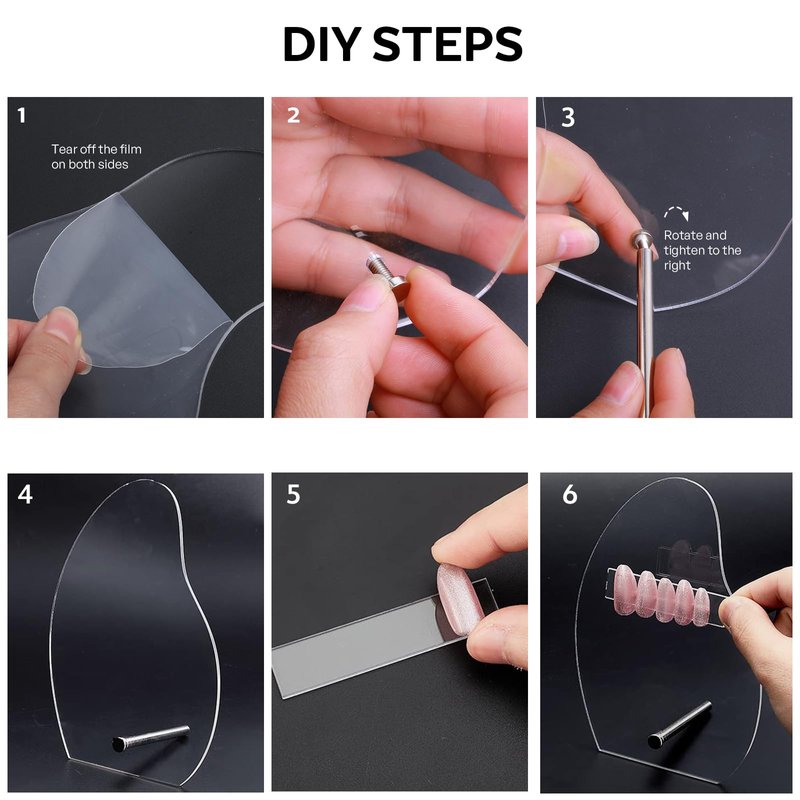 DIY STEPS

1

Tear off the film on both sides

2

3

Rotate and tighten to the right

4

5

6