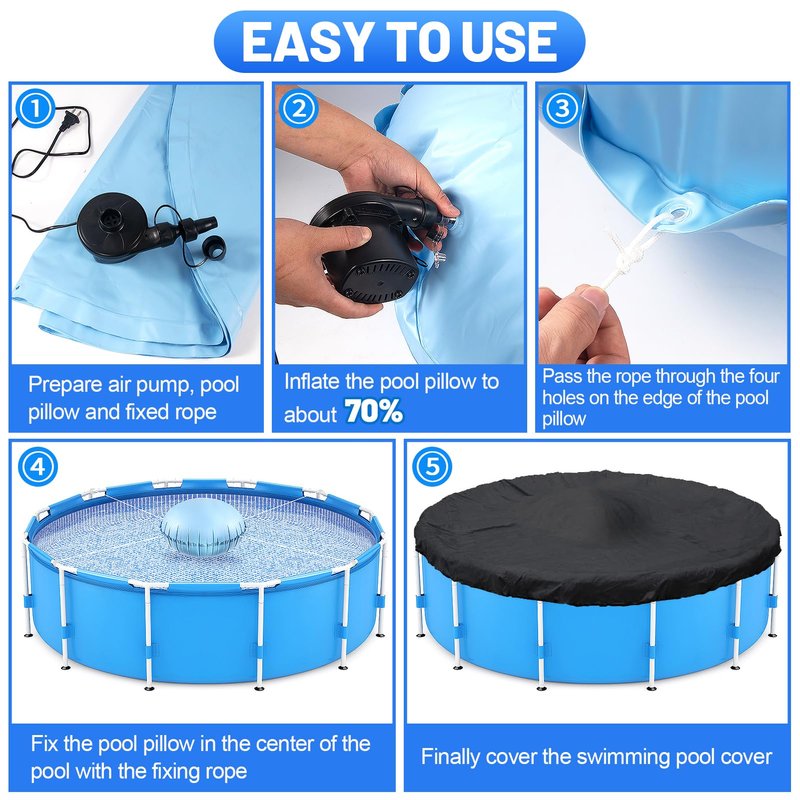 EASY TO USE

1
Prepare air pump, pool pillow and fixed rope

2
Inflate the pool pillow to about 70%

3
Pass the rope through the four holes on the edge of the pool pillow

4
Fix the pool pillow in the center of the pool with the fixing rope

5
Finally cover the swimming pool cover