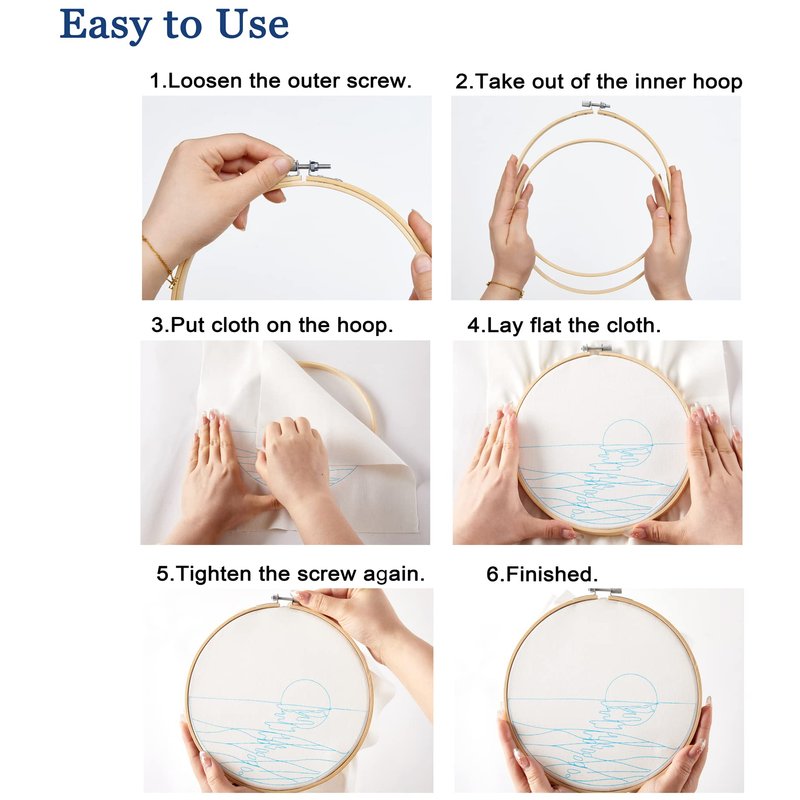 Easy to Use

1.Loosen the outer screw.

2.Take out of the inner hoop

3.Put cloth on the hoop.

4.Lay flat the cloth.

5.Tighten the screw again.

6.Finished.