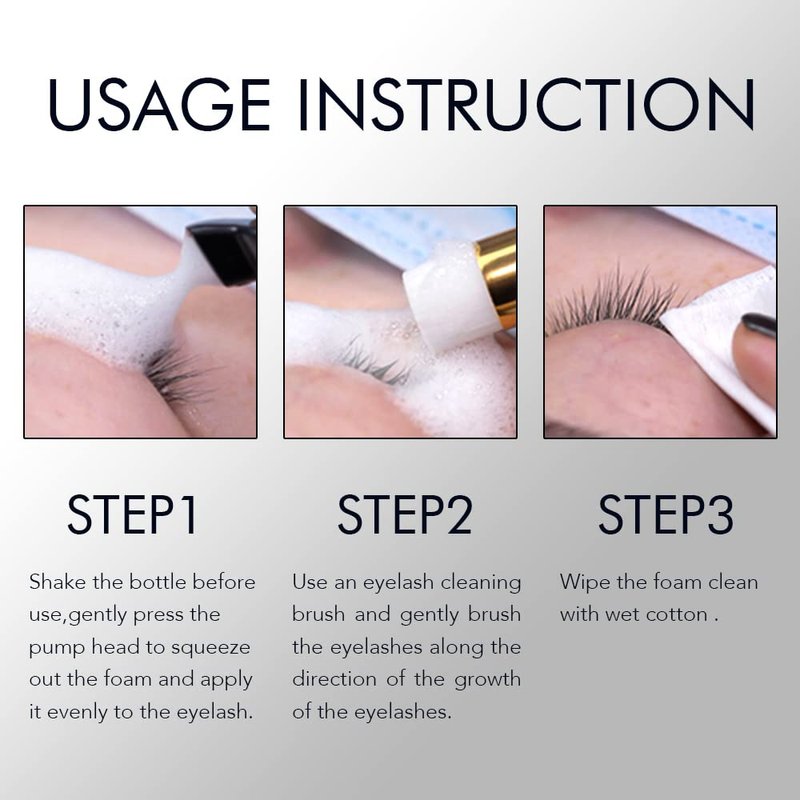 USAGE INSTRUCTION

STEP1

Shake the bottle before use,gently press the pump head to squeeze out the foam and apply it evenly to the eyelash.

STEP2

Use an eyelash cleaning brush and gently brush the eyelashes along the direction of the growth of the eyelashes.

STEP3

Wipe the foam clean with wet cotton .