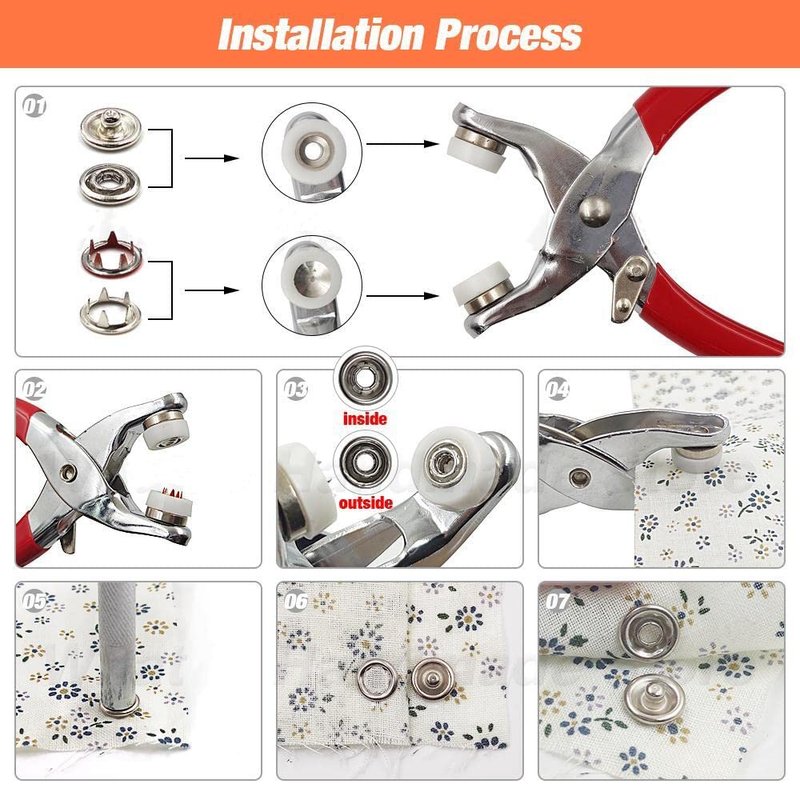 Installation Process

01

02

03

inside

outside

04

05

06

07