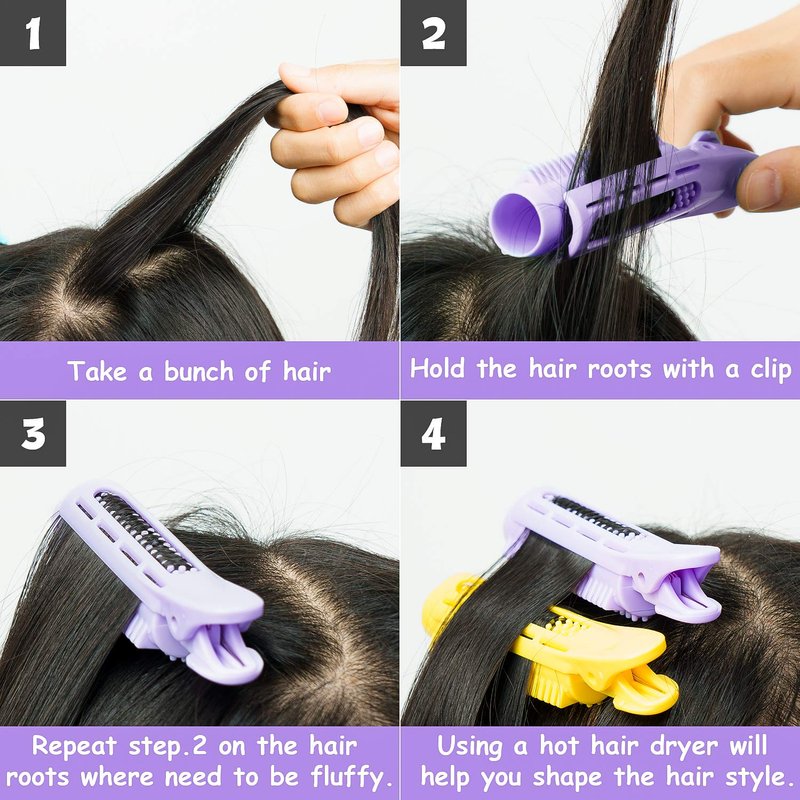 1

Take a bunch of hair

2

Hold the hair roots with a clip

3

Repeat step.2 on the hair roots where need to be fluffy.

4

Using a hot hair dryer will help you shape the hair style.