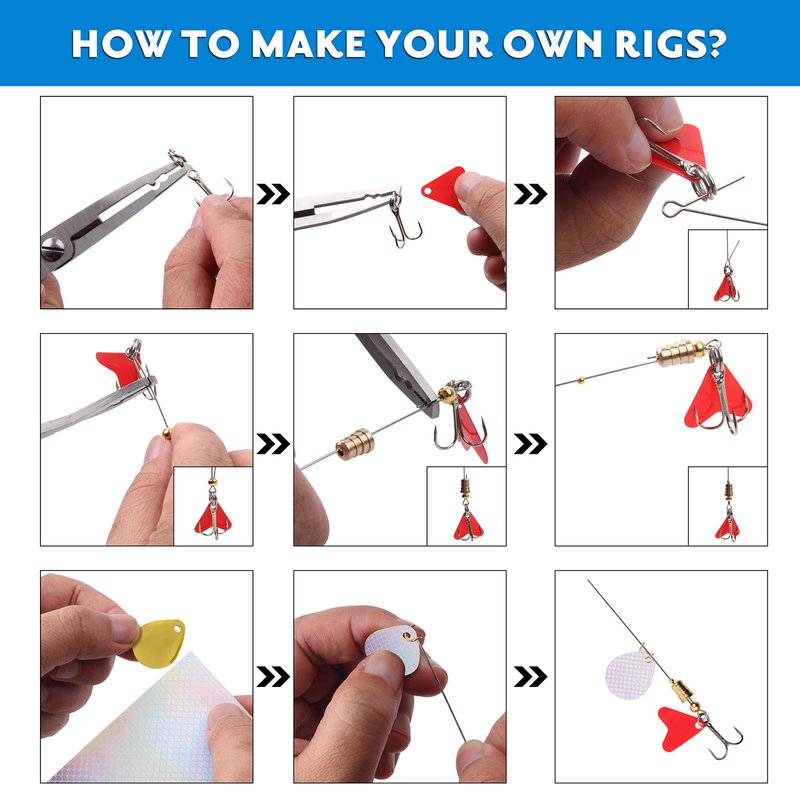 HOW TO MAKE YOUR OWN RIGS?