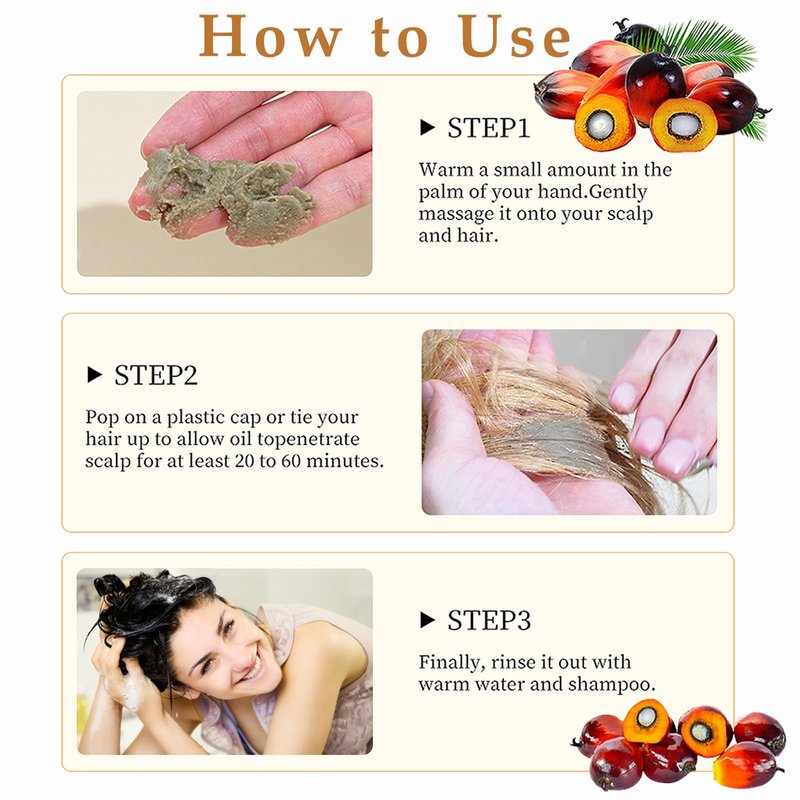 How to Use

▶ STEP1

Warm a small amount in the palm of your hand.Gently massage it onto your scalp and hair.

▶ STEP2

Pop on a plastic cap or tie your hair up to allow oil topenetrate scalp for at least 20 to 60 minutes.

▶ STEP3

Finally, rinse it out with warm water and shampoo.