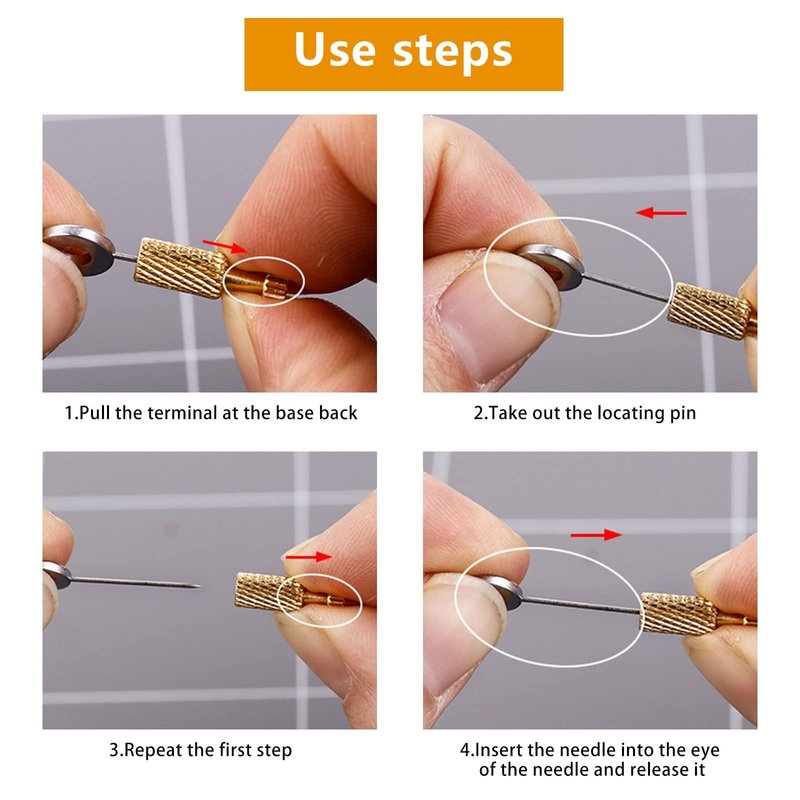 Use steps

1.Pull the terminal at the base back

2.Take out the locating pin

3.Repeat the first step

4.Insert the needle into the eye of the needle and release it