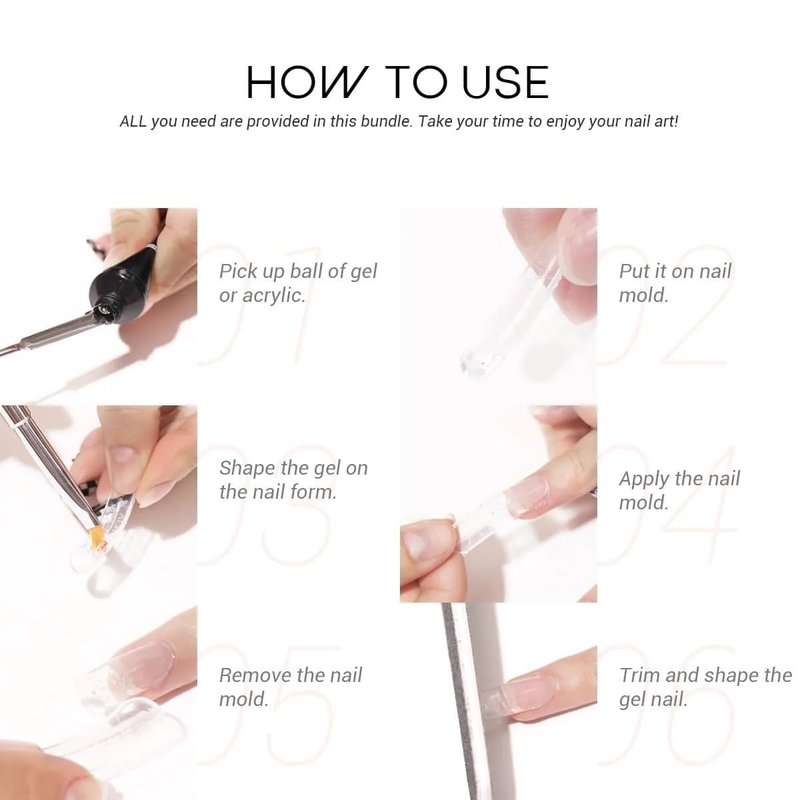 HOW TO USE

ALL you need are provided in this bundle. Take your time to enjoy your nail art!

01

Pick up ball of gel or acrylic.

02

Put it on nail mold.

03

Shape the gel on the nail form.

04

Apply the nail mold.

05

Remove the nail mold.

06

Trim and shape the gel nail.