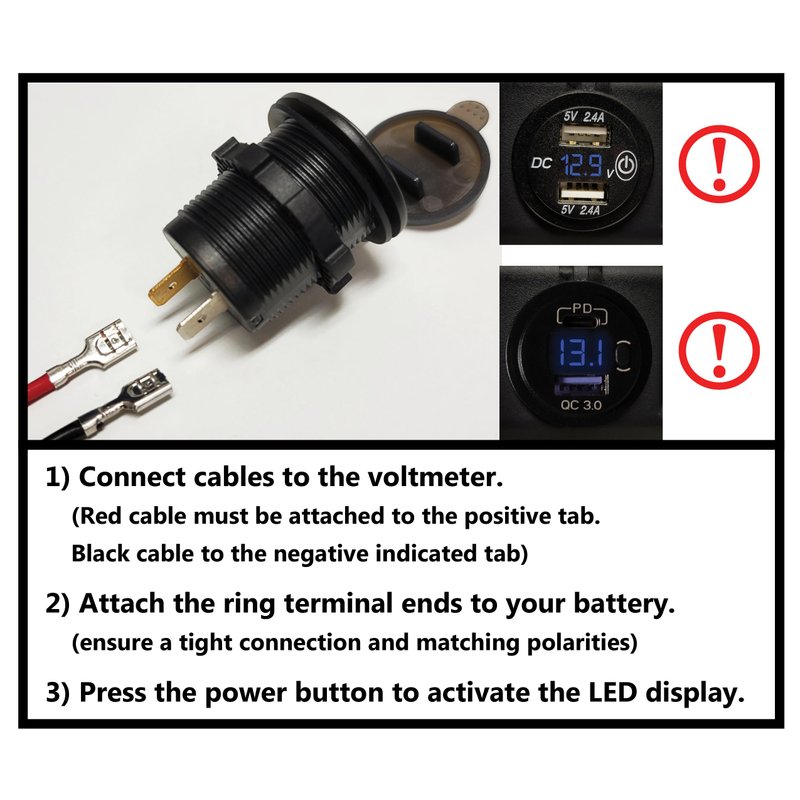 5V 2.4A
DC 12.9 V
5V 2.4A

!

PD
13.1
QC 3.0

!

1) Connect cables to the voltmeter.
(Red cable must be attached to the positive tab. Black cable to the negative indicated tab)

2) Attach the ring terminal ends to your battery.
(ensure a tight connection and matching polarities)

3) Press the power button to activate the LED display.