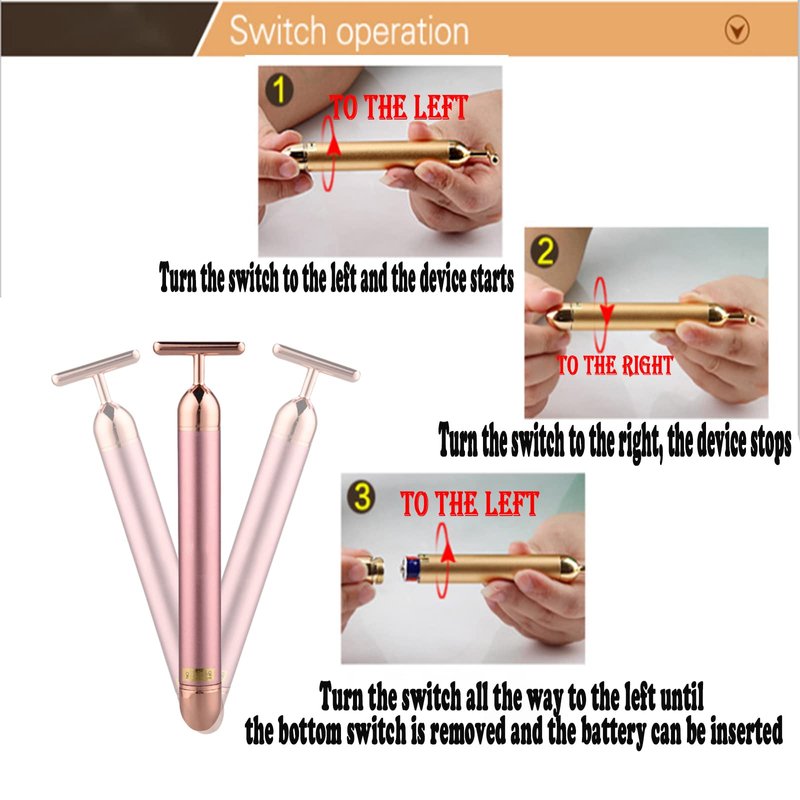 Switch operation

1
TO THE LEFT

Turn the switch to the left and the device starts

2
TO THE RIGHT

Turn the switch to the right, the device stops

3
TO THE LEFT

Turn the switch all the way to the left until the bottom switch is removed and the battery can be inserted