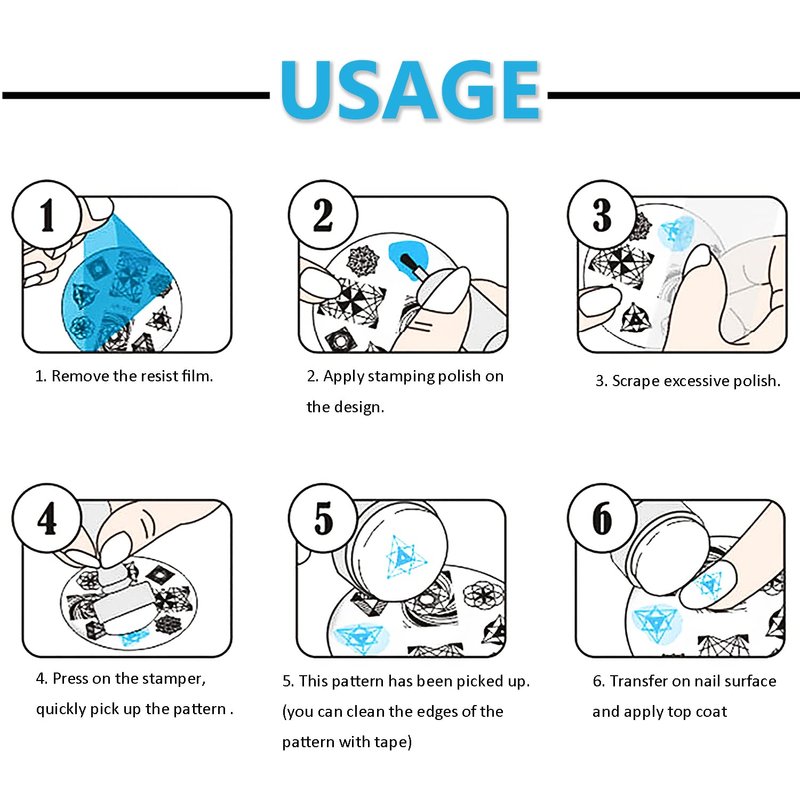 USAGE

1

1. Remove the resist film.

2

2. Apply stamping polish on the design.

3

3. Scrape excessive polish.

4

4. Press on the stamper, quickly pick up the pattern .

5

5. This pattern has been picked up. (you can clean the edges of the pattern with tape)

6

6. Transfer on nail surface and apply top coat