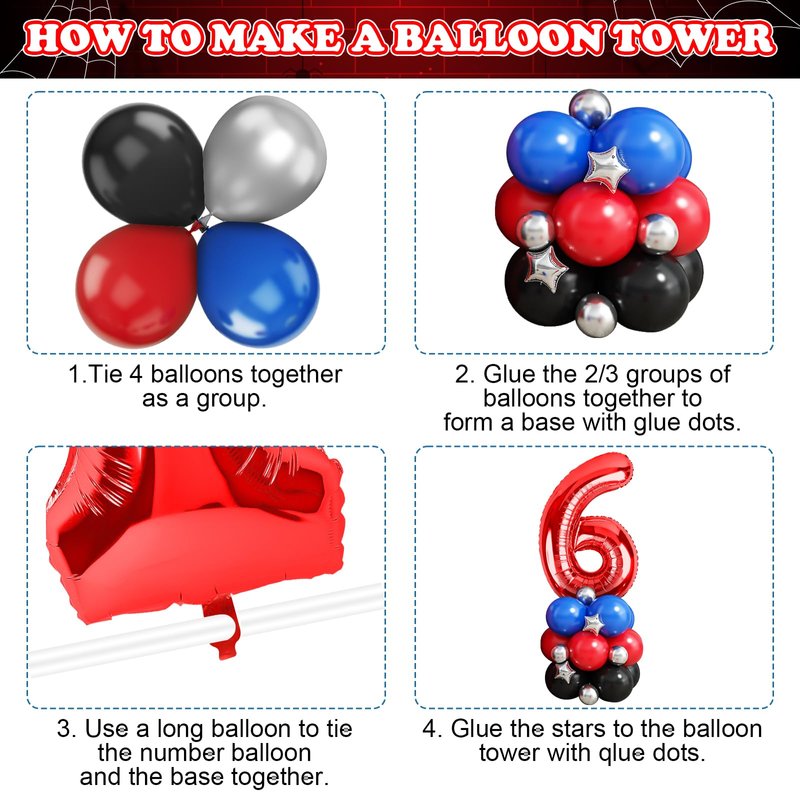 HOW TO MAKE A BALLOON TOWER

1.Tie 4 balloons together as a group.

2. Glue the 2/3 groups of balloons together to form a base with glue dots.

3. Use a long balloon to tie the number balloon and the base together.

4. Glue the stars to the balloon tower with qlue dots.