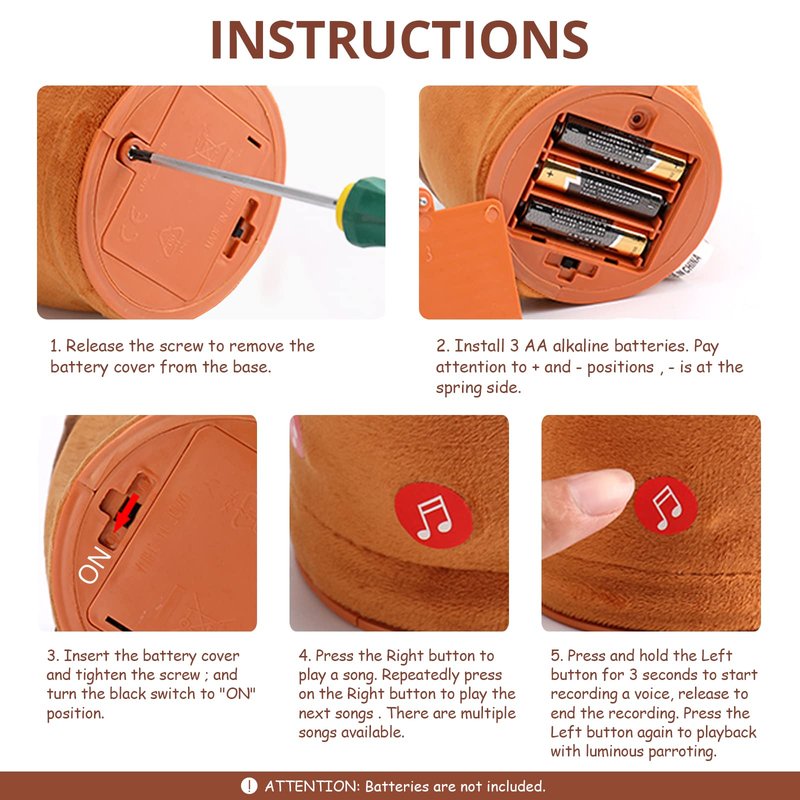 INSTRUCTIONS

1. Release the screw to remove the battery cover from the base.

2. Install 3 AA alkaline batteries. Pay attention to + and - positions , - is at the spring side.

ON

3. Insert the battery cover and tighten the screw ; and turn the black switch to "ON" position.

4. Press the Right button to play a song. Repeatedly press on the Right button to play the next songs . There are multiple songs available.

5. Press and hold the Left button for 3 seconds to start recording a voice, release to end the recording. Press the Left button again to playback with luminous parroting.

! ATTENTION: Batteries are not included.