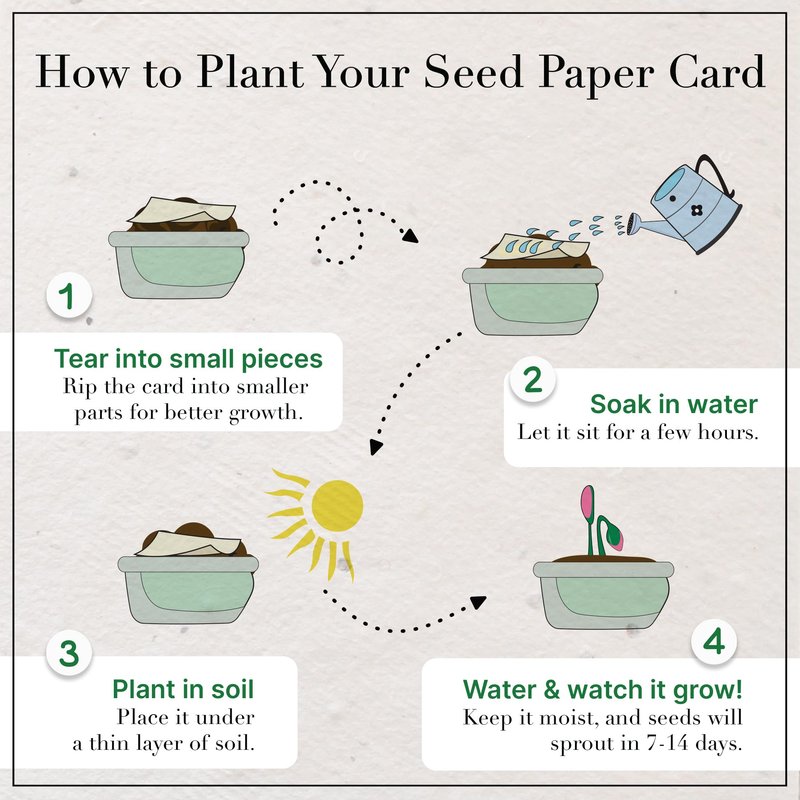 How to Plant Your Seed Paper Card

1

Tear into small pieces
Rip the card into smaller parts for better growth.

2

Soak in water
Let it sit for a few hours.

3

Plant in soil
Place it under a thin layer of soil.

4

Water & watch it grow!
Keep it moist, and seeds will sprout in 7-14 days.