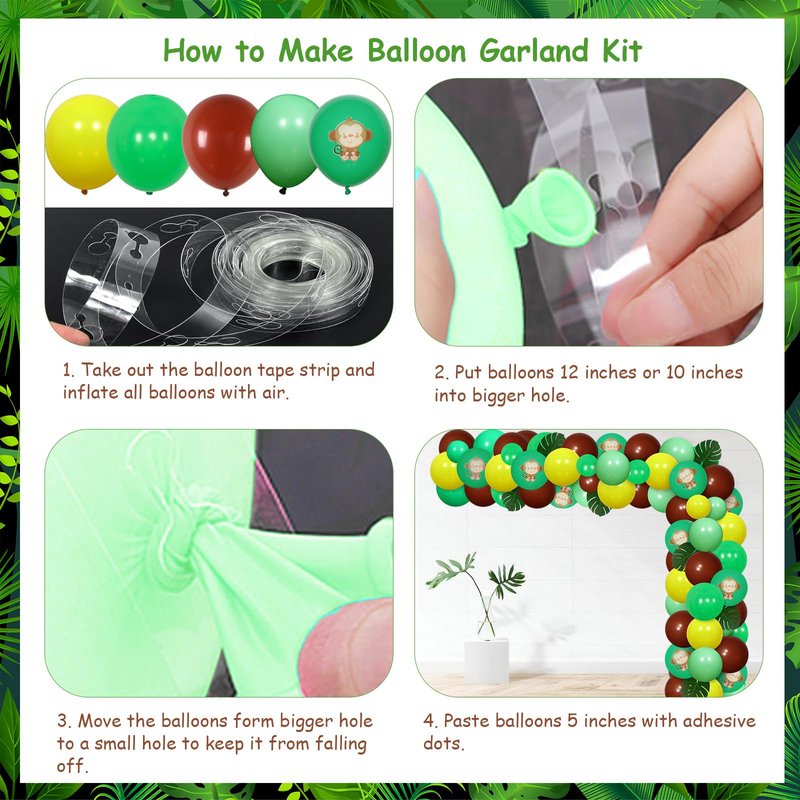 How to Make Balloon Garland Kit

1. Take out the balloon tape strip and inflate all balloons with air.

2. Put balloons 12 inches or 10 inches into bigger hole.

3. Move the balloons form bigger hole to a small hole to keep it from falling off.

4. Paste balloons 5 inches with adhesive dots.