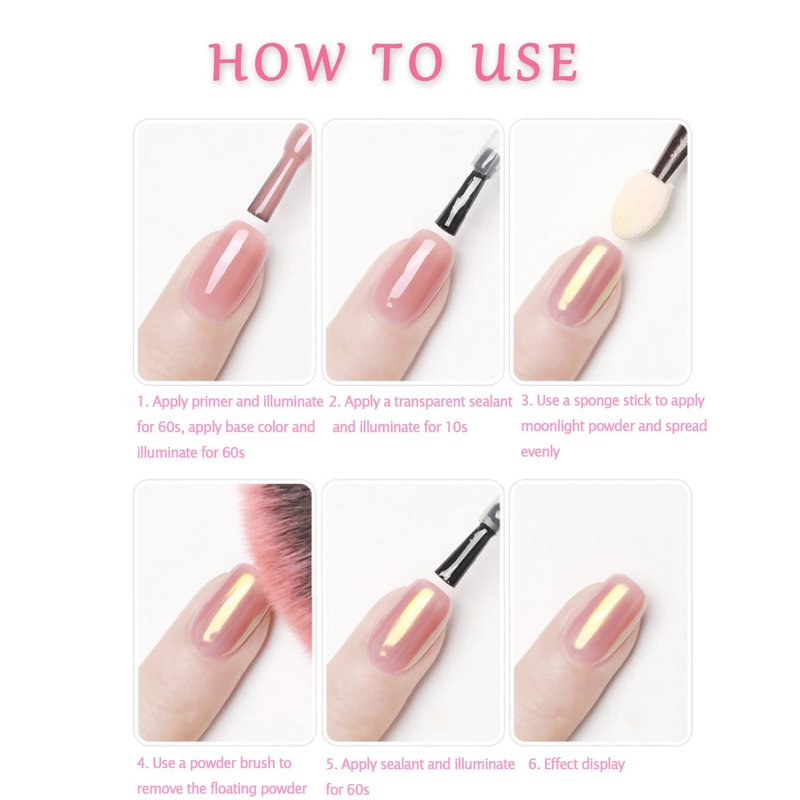 HOW TO USE

1. Apply primer and illuminate for 60s, apply base color and illuminate for 60s

2. Apply a transparent sealant and illuminate for 10s

3. Use a sponge stick to apply moonlight powder and spread evenly

4. Use a powder brush to remove the floating powder

5. Apply sealant and illuminate for 60s

6. Effect display