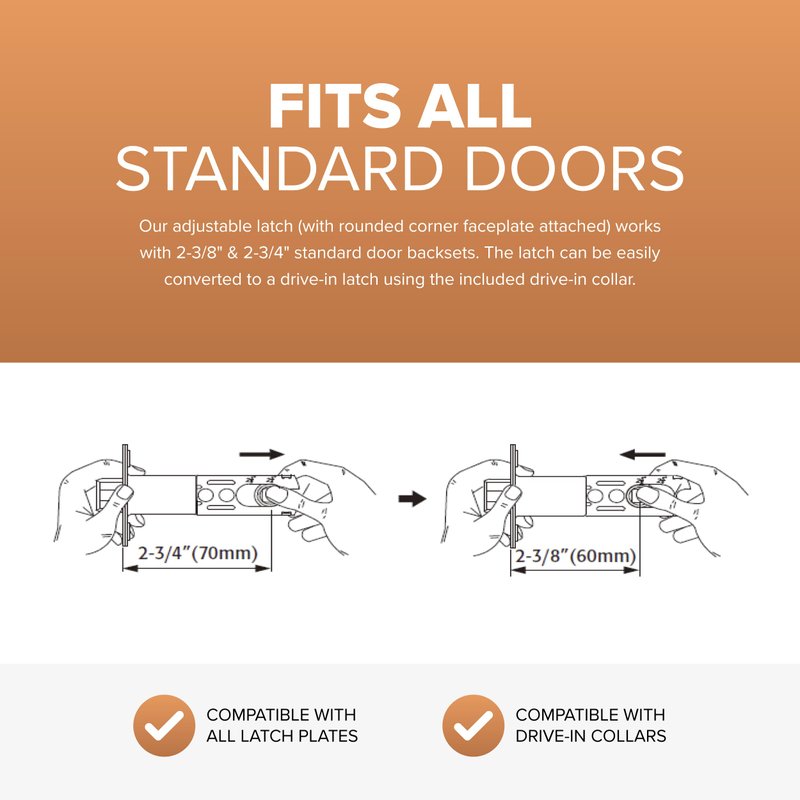 FITS ALL
STANDARD DOORS

Our adjustable latch (with rounded corner faceplate attached) works with 2-3/8" & 2-3/4" standard door backsets. The latch can be easily converted to a drive-in latch using the included drive-in collar.

2-3/4"(70mm)

2-3/8"(60mm)

COMPATIBLE WITH ALL LATCH PLATES

COMPATIBLE WITH DRIVE-IN COLLARS