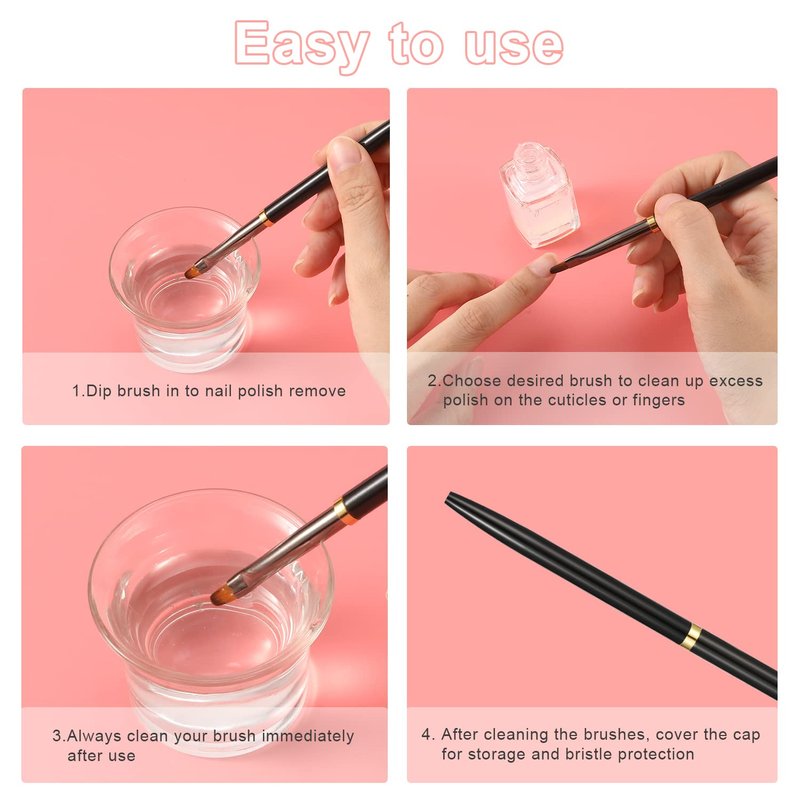 Easy to use

1.Dip brush in to nail polish remove

2.Choose desired brush to clean up excess polish on the cuticles or fingers

3.Always clean your brush immediately after use

4. After cleaning the brushes, cover the cap for storage and bristle protection