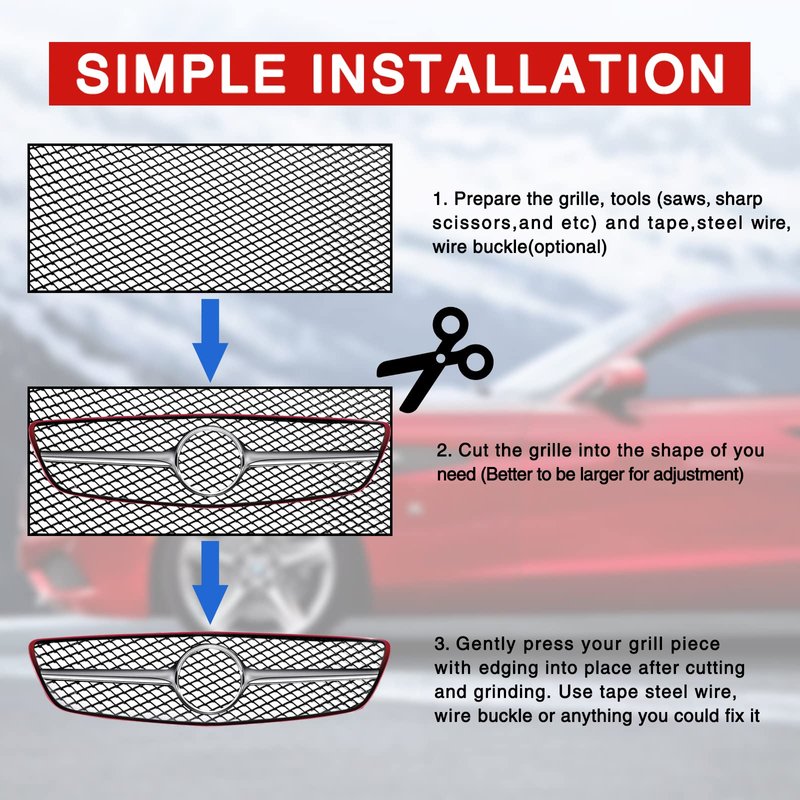 SIMPLE INSTALLATION

1. Prepare the grille, tools (saws, sharp scissors,and etc) and tape,steel wire, wire buckle(optional)

2. Cut the grille into the shape of you need (Better to be larger for adjustment)

3. Gently press your grill piece with edging into place after cutting and grinding. Use tape steel wire, wire buckle or anything you could fix it