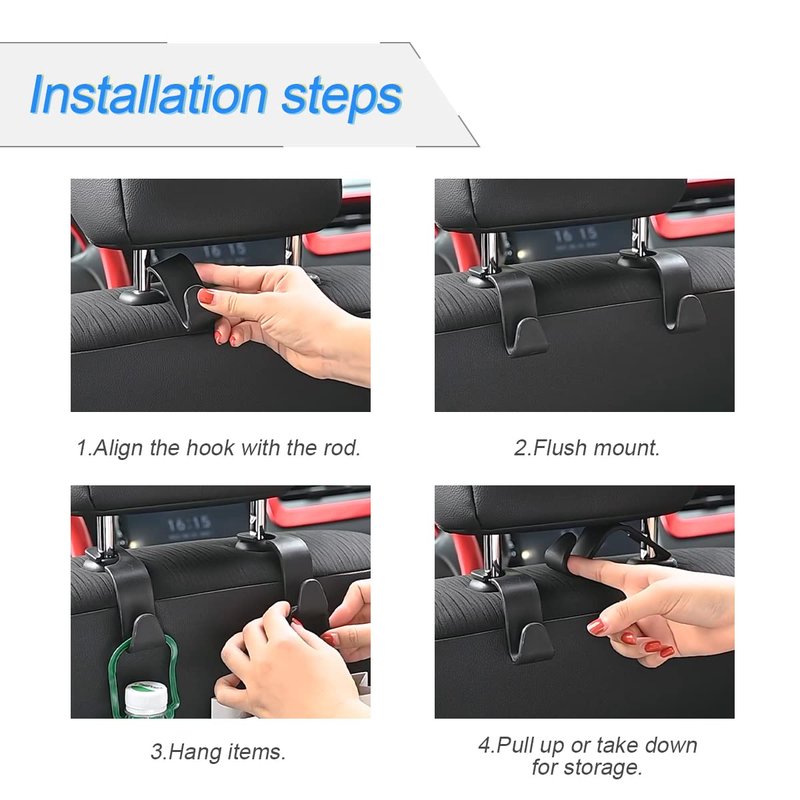 Installation steps

16 15

1.Align the hook with the rod.

16 15

2.Flush mount.

16:15

3.Hang items.

4.Pull up or take down for storage.