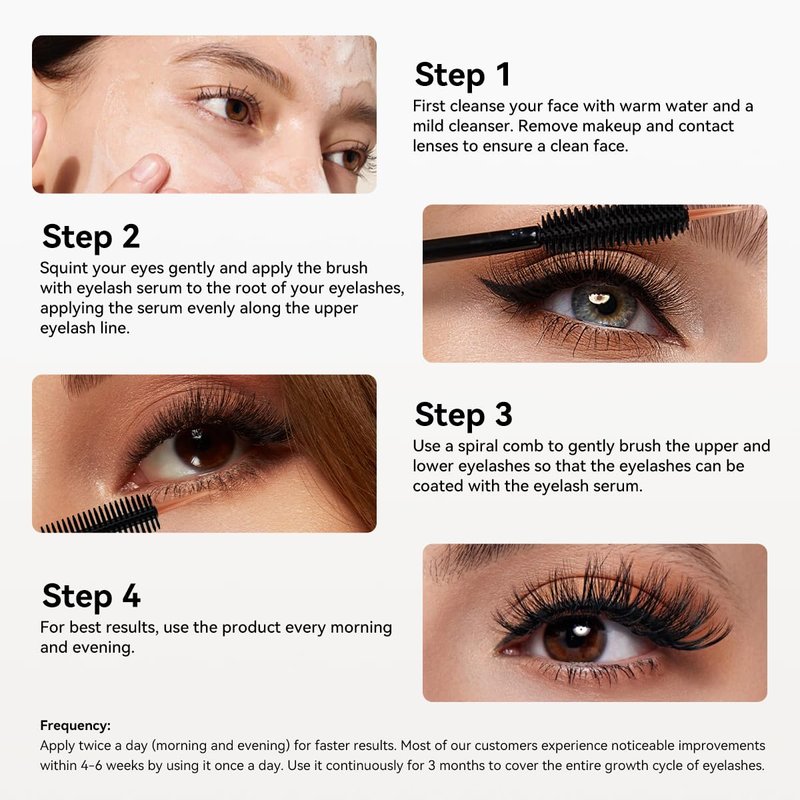 Step 1
First cleanse your face with warm water and a mild cleanser. Remove makeup and contact lenses to ensure a clean face.

Step 2
Squint your eyes gently and apply the brush with eyelash serum to the root of your eyelashes, applying the serum evenly along the upper eyelash line.

Step 3
Use a spiral comb to gently brush the upper and lower eyelashes so that the eyelashes can be coated with the eyelash serum.

Step 4
For best results, use the product every morning and evening.

Frequency:
Apply twice a day (morning and evening) for faster results. Most of our customers experience noticeable improvements within 4-6 weeks by using it once a day. Use it continuously for 3 months to cover the entire growth cycle of eyelashes.