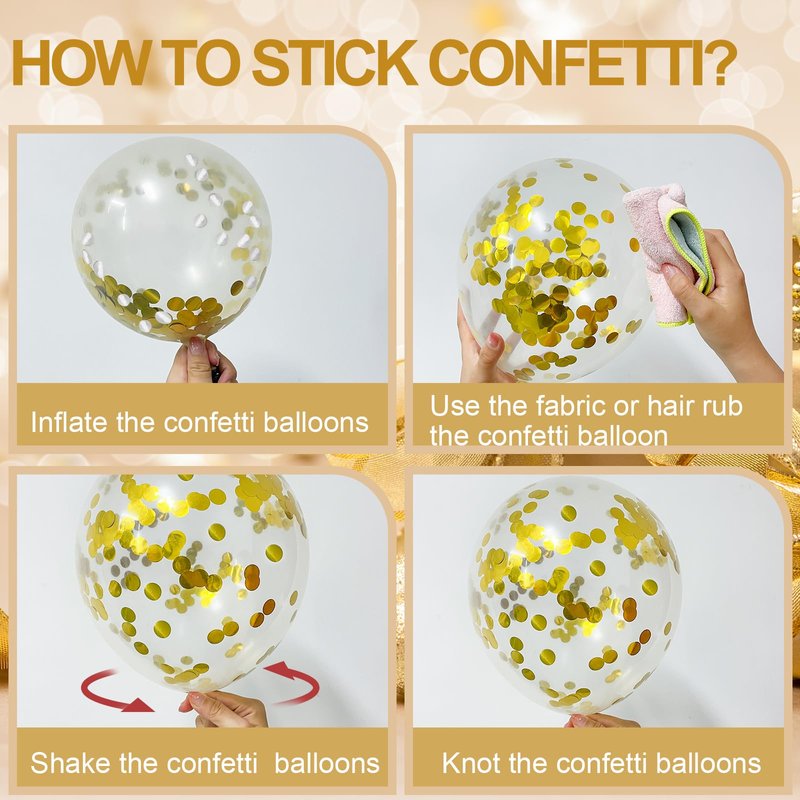 HOW TO STICK CONFETTI?

Inflate the confetti balloons

Use the fabric or hair rub the confetti balloon

Shake the confetti balloons

Knot the confetti balloons