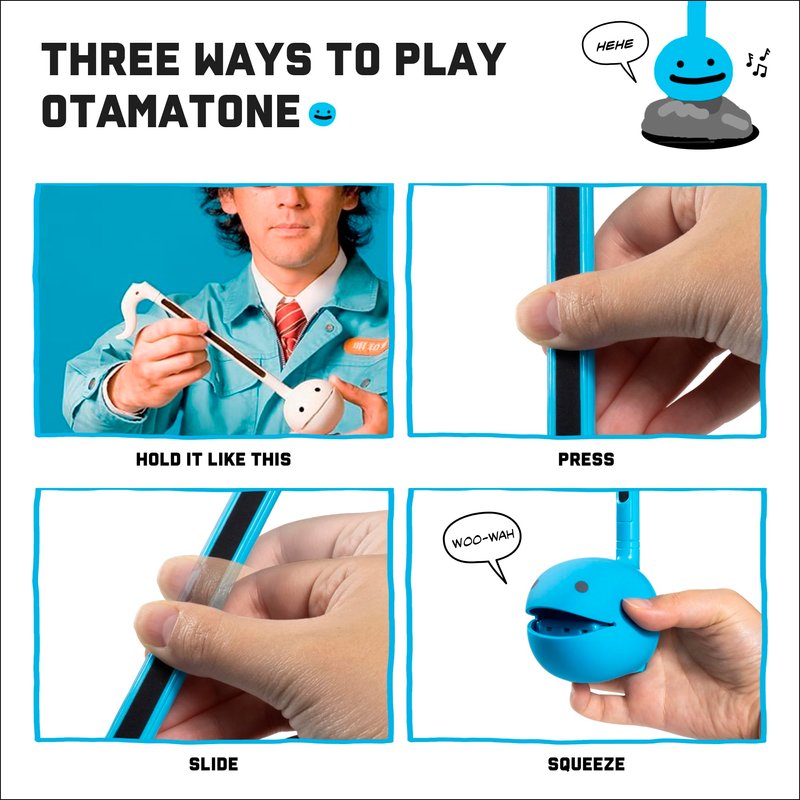 THREE WAYS TO PLAY OTAMATONE

HEHE

HOLD IT LIKE THIS

PRESS

SLIDE

WOO-WAH

SQUEEZE