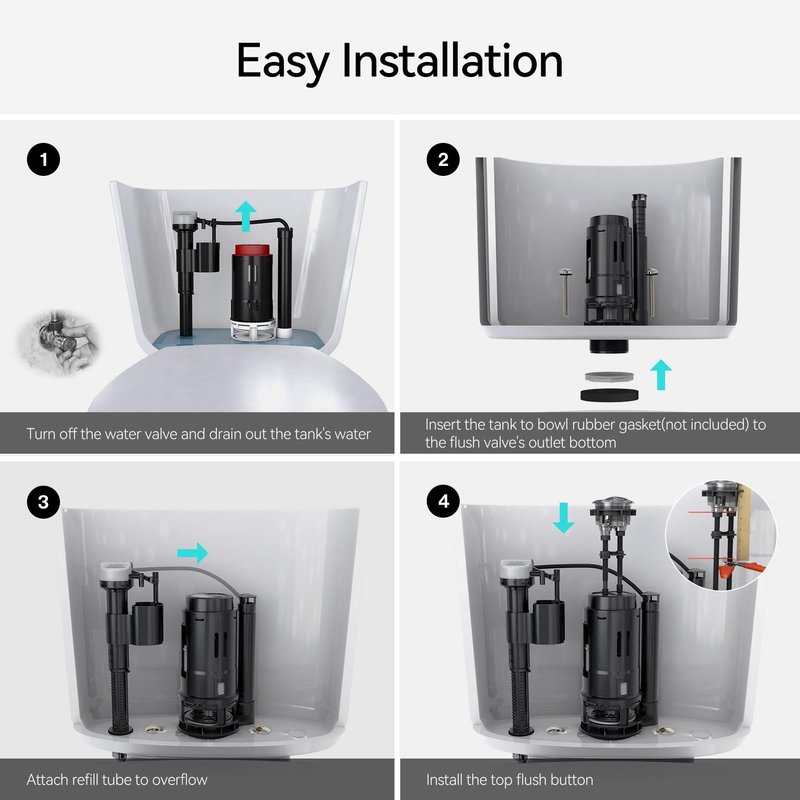 Easy Installation

1

Turn off the water valve and drain out the tank's water

2

Insert the tank to bowl rubber gasket(not included) to the flush valve's outlet bottom

3

Attach refill tube to overflow

4

Install the top flush button