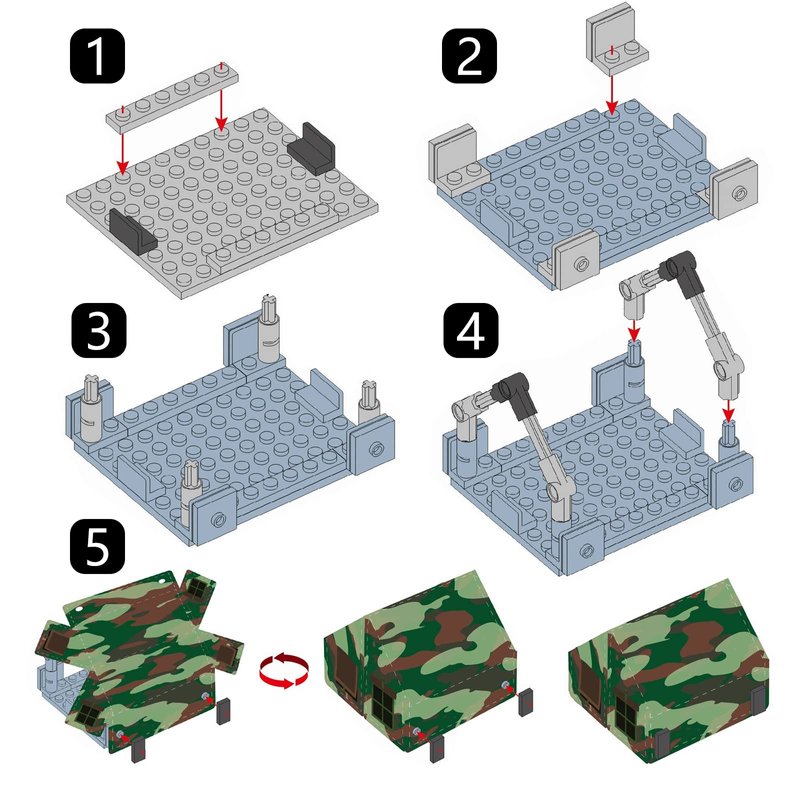 1
2
3
4
5