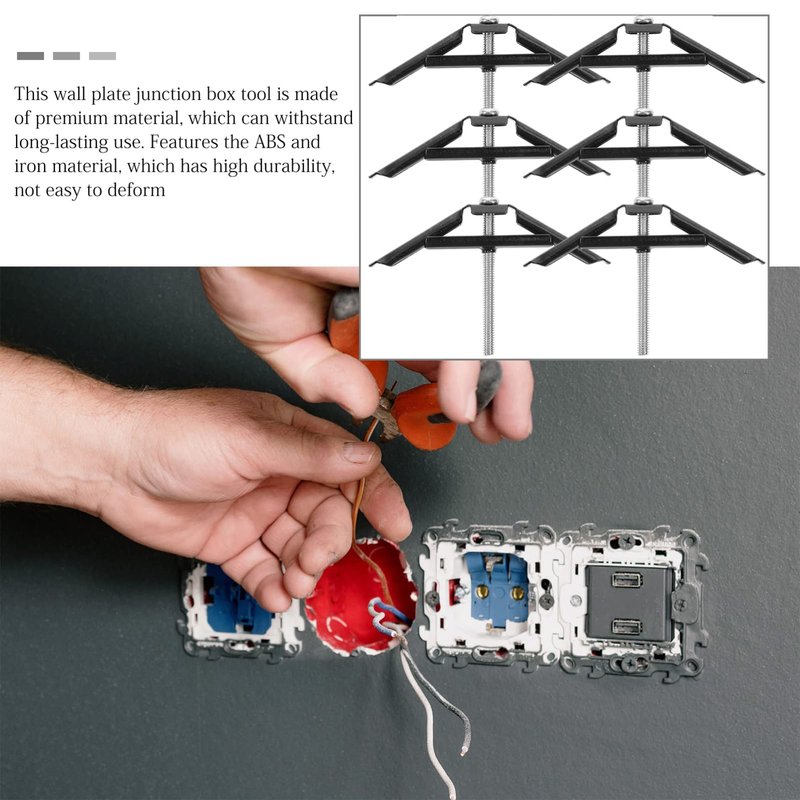 This wall plate junction box tool is made of premium material, which can withstand long-lasting use. Features the ABS and iron material, which has high durability, not easy to deform