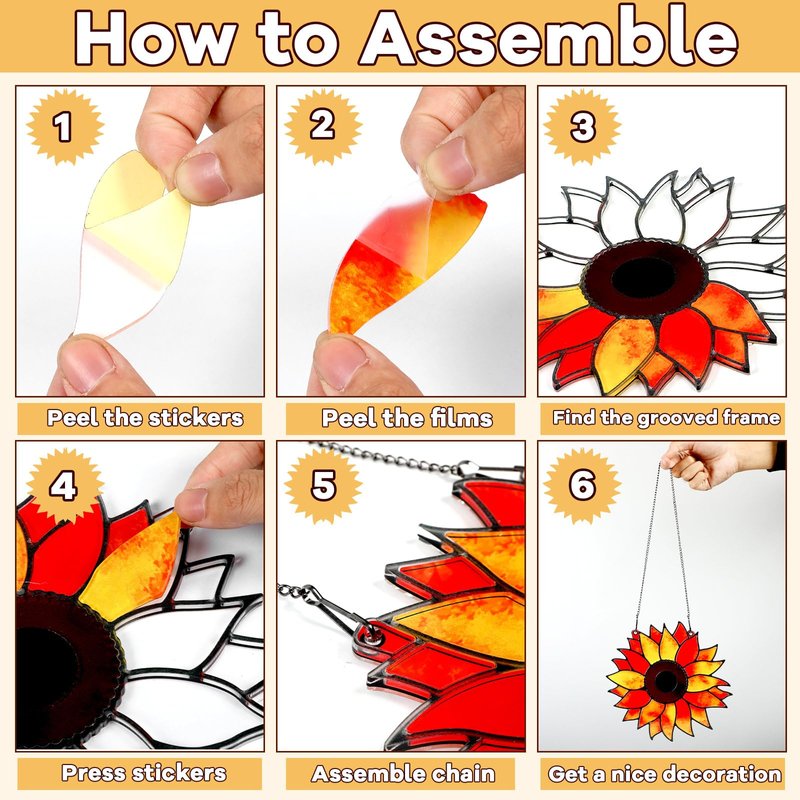 How to Assemble

1
Peel the stickers

2
Peel the films

3
Find the grooved frame

4
Press stickers

5
Assemble chain

6
Get a nice decoration