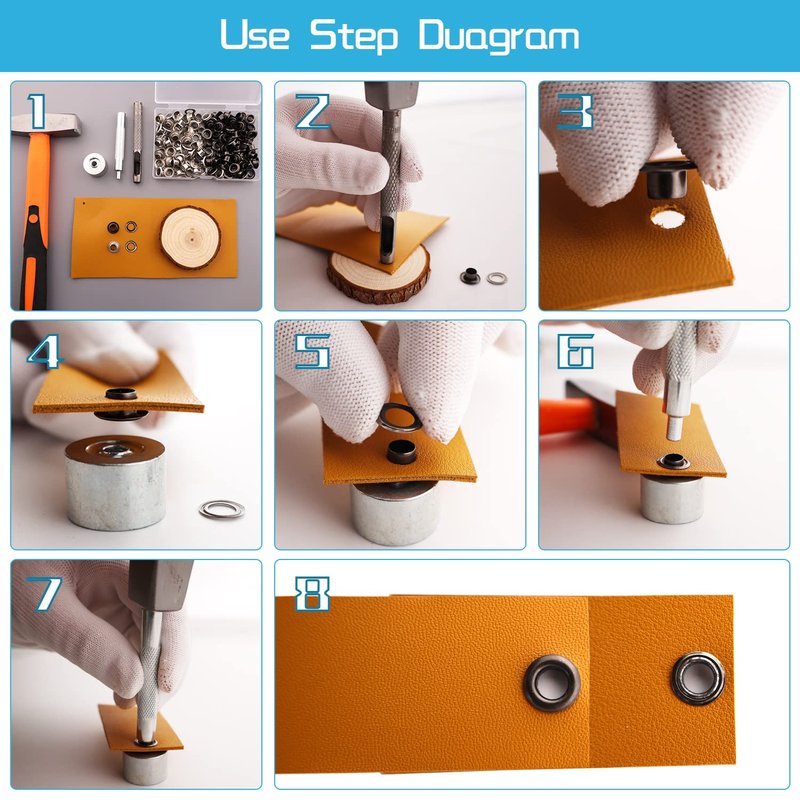 Use Step Duagram

1

2

3

4

5

6

7

8