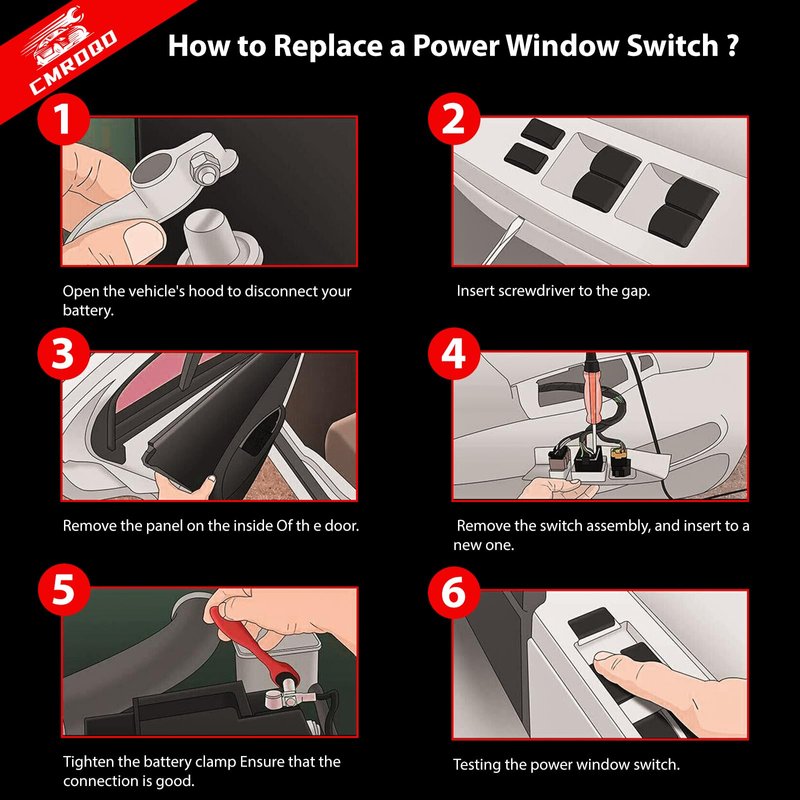 CMROBO

How to Replace a Power Window Switch ?

1

Open the vehicle's hood to disconnect your battery.

2

Insert screwdriver to the gap.

3

Remove the panel on the inside Of th e door.

4

Remove the switch assembly, and insert to a new one.

5

Tighten the battery clamp Ensure that the connection is good.

6

Testing the power window switch.