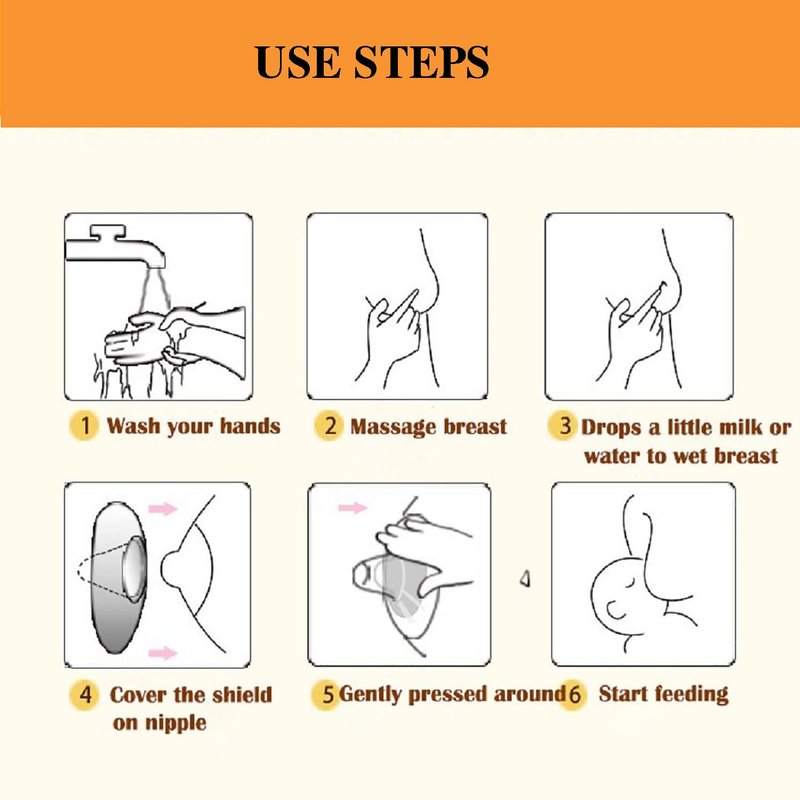 USE STEPS

1 Wash your hands

2 Massage breast

3 Drops a little milk or water to wet breast

4 Cover the shield on nipple

5 Gently pressed around

6 Start feeding