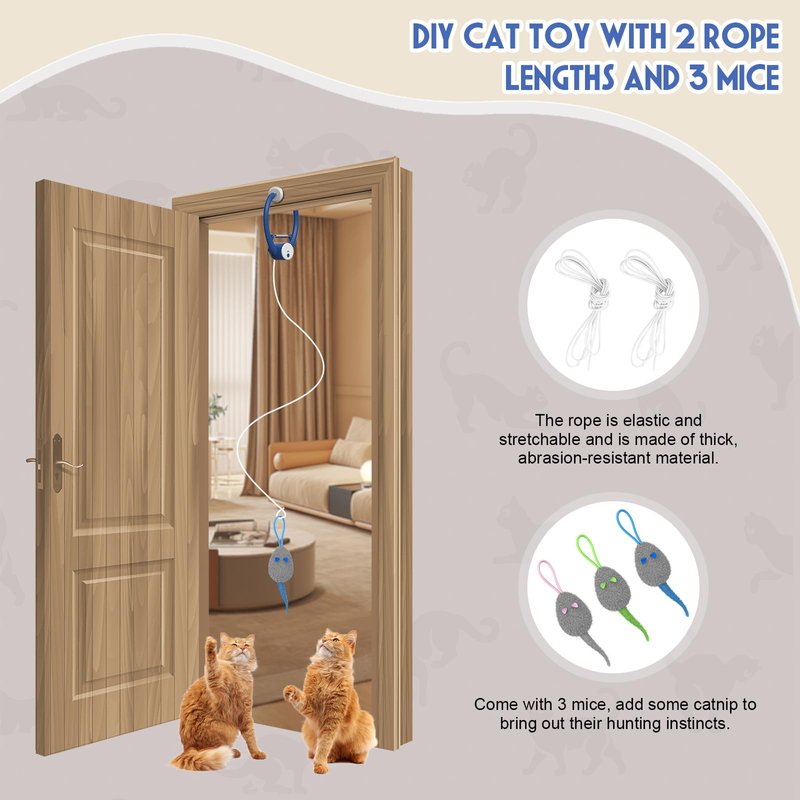 DIY CAT TOY WITH 2 ROPE LENGTHS AND 3 MICE

The rope is elastic and stretchable and is made of thick, abrasion-resistant material.

Come with 3 mice, add some catnip to bring out their hunting instincts.