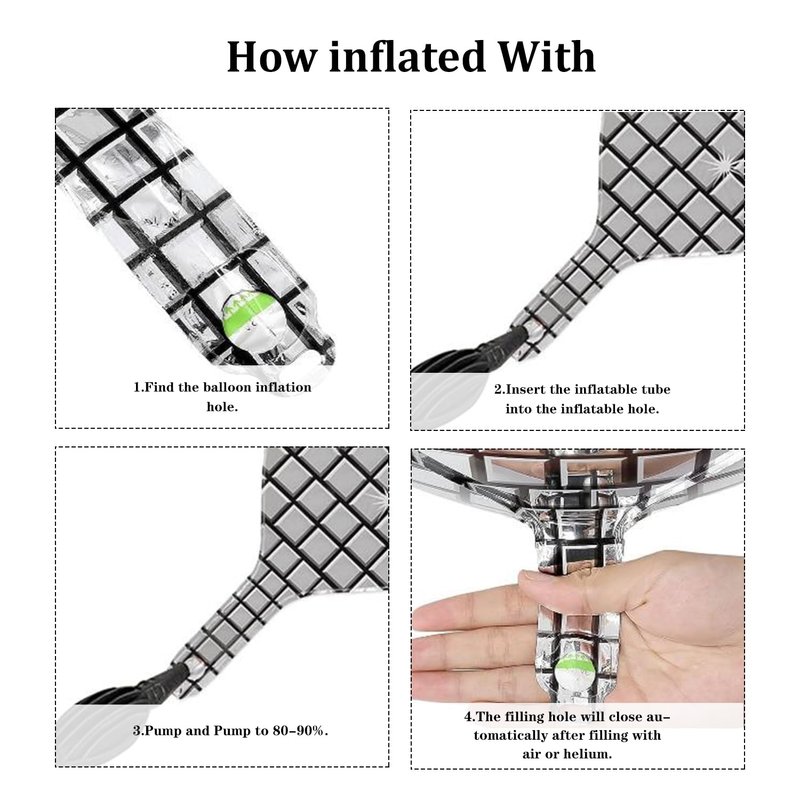 How inflated With

1.Find the balloon inflation hole.

2.Insert the inflatable tube into the inflatable hole.

3.Pump and Pump to 80-90%.

4.The filling hole will close automatically after filling with air or helium.