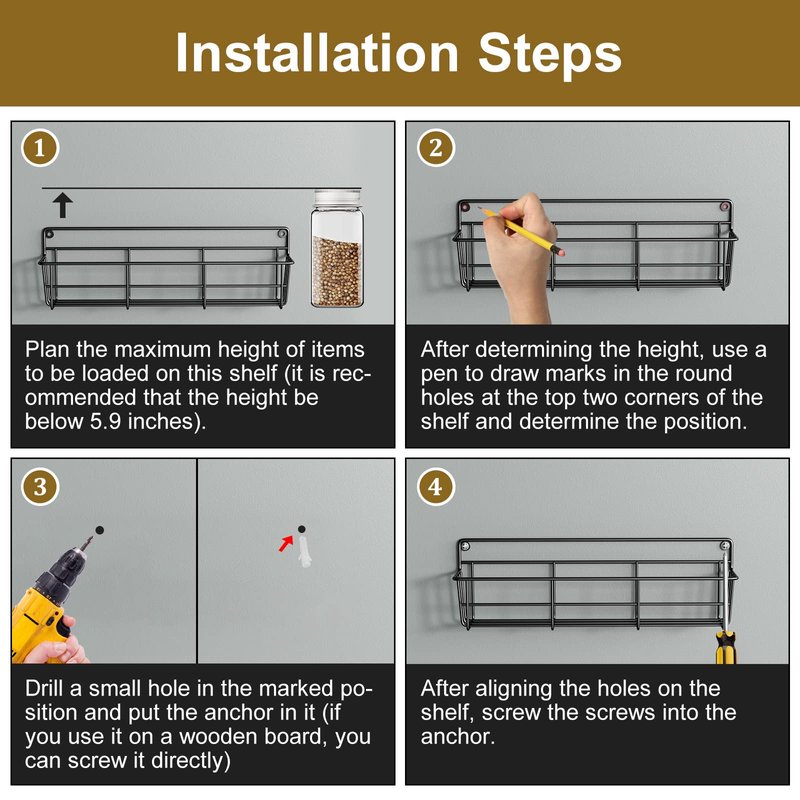 Installation Steps

1

Plan the maximum height of items to be loaded on this shelf (it is recommended that the height be below 5.9 inches).

2

After determining the height, use a pen to draw marks in the round holes at the top two corners of the shelf and determine the position.

3

Drill a small hole in the marked position and put the anchor in it (if you use it on a wooden board, you can screw it directly)

4

After aligning the holes on the shelf, screw the screws into the anchor.