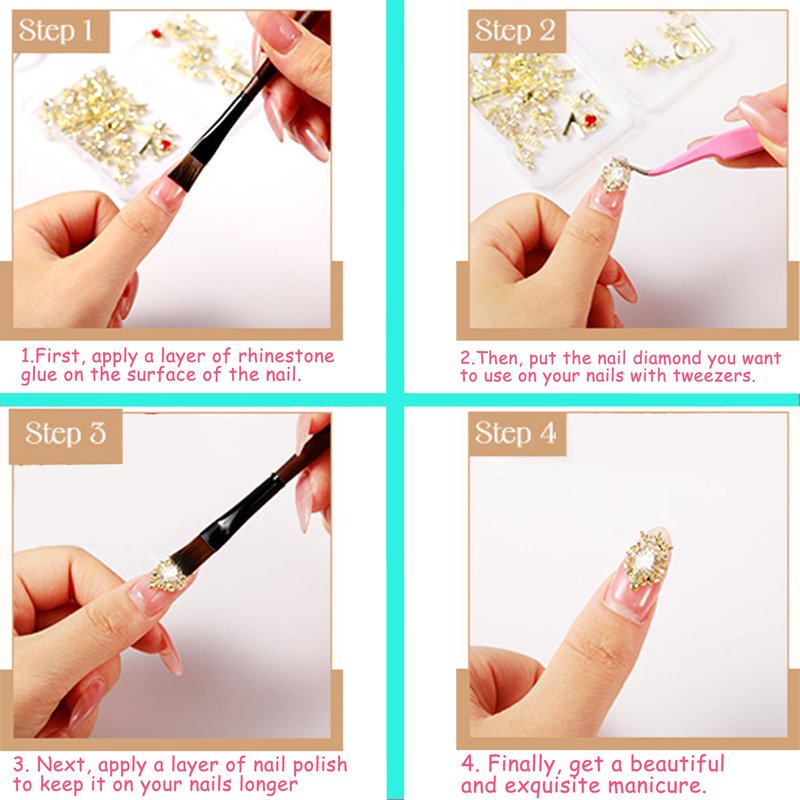 Step 1

1.First, apply a layer of rhinestone glue on the surface of the nail.

Step 2

2.Then, put the nail diamond you want to use on your nails with tweezers.

Step 3

3. Next, apply a layer of nail polish to keep it on your nails longer

Step 4

4. Finally, get a beautiful and exquisite manicure.