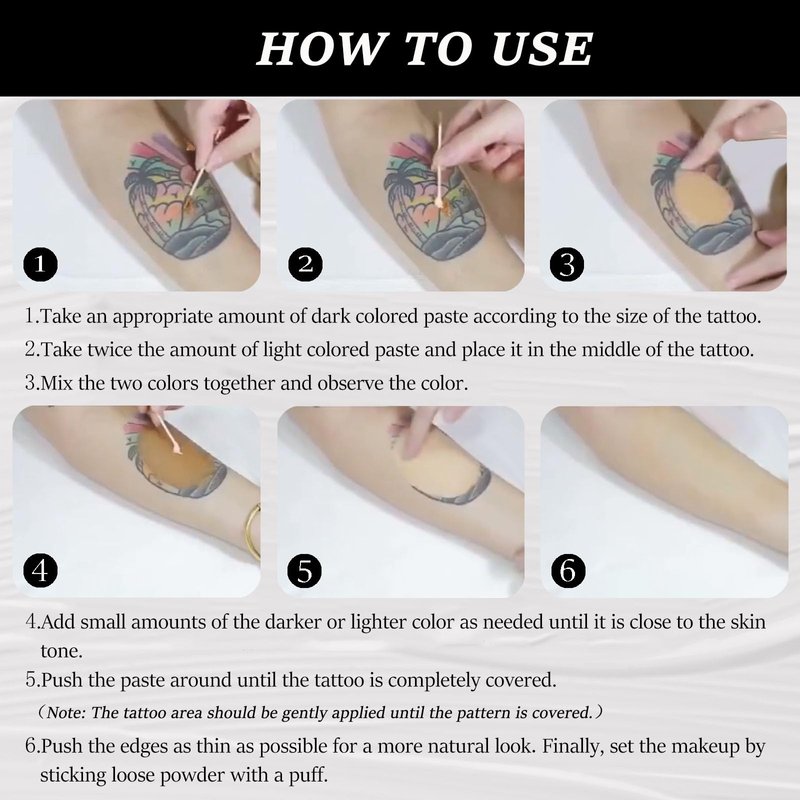 HOW TO USE

1

2

3

1.Take an appropriate amount of dark colored paste according to the size of the tattoo.

2.Take twice the amount of light colored paste and place it in the middle of the tattoo.

3.Mix the two colors together and observe the color.

4

5

6

4.Add small amounts of the darker or lighter color as needed until it is close to the skin tone.

5.Push the paste around until the tattoo is completely covered.

（Note: The tattoo area should be gently applied until the pattern is covered.）

6.Push the edges as thin as possible for a more natural look. Finally, set the makeup by sticking loose powder with a puff.