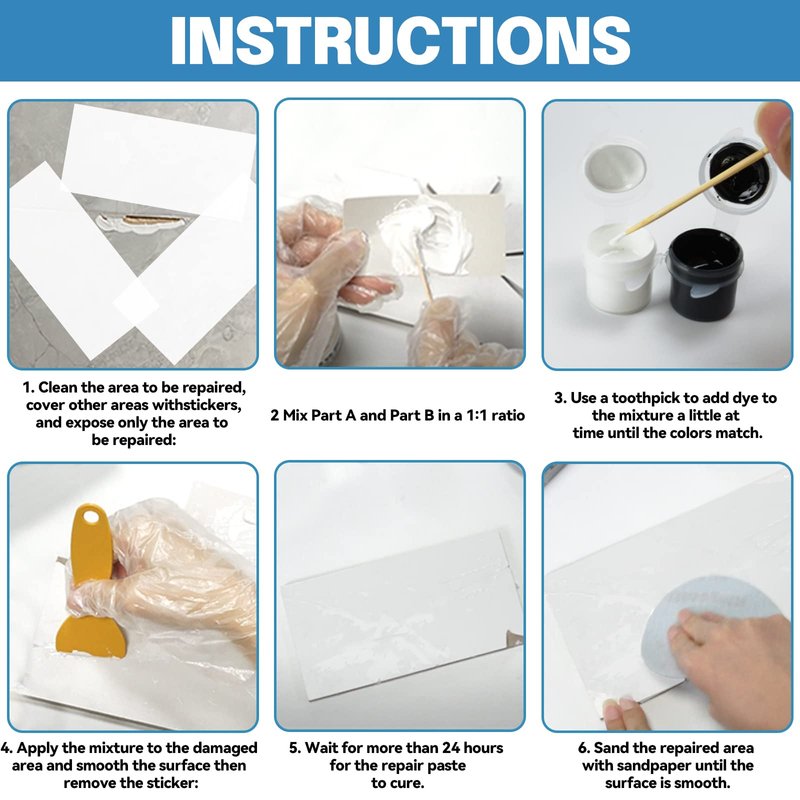 INSTRUCTIONS

1. Clean the area to be repaired, cover other areas withstickers, and expose only the area to be repaired:

2 Mix Part A and Part B in a 1:1 ratio

3. Use a toothpick to add dye to the mixture a little at time until the colors match.

4. Apply the mixture to the damaged area and smooth the surface then remove the sticker:

5. Wait for more than 24 hours for the repair paste to cure.

6. Sand the repaired area with sandpaper until the surface is smooth.