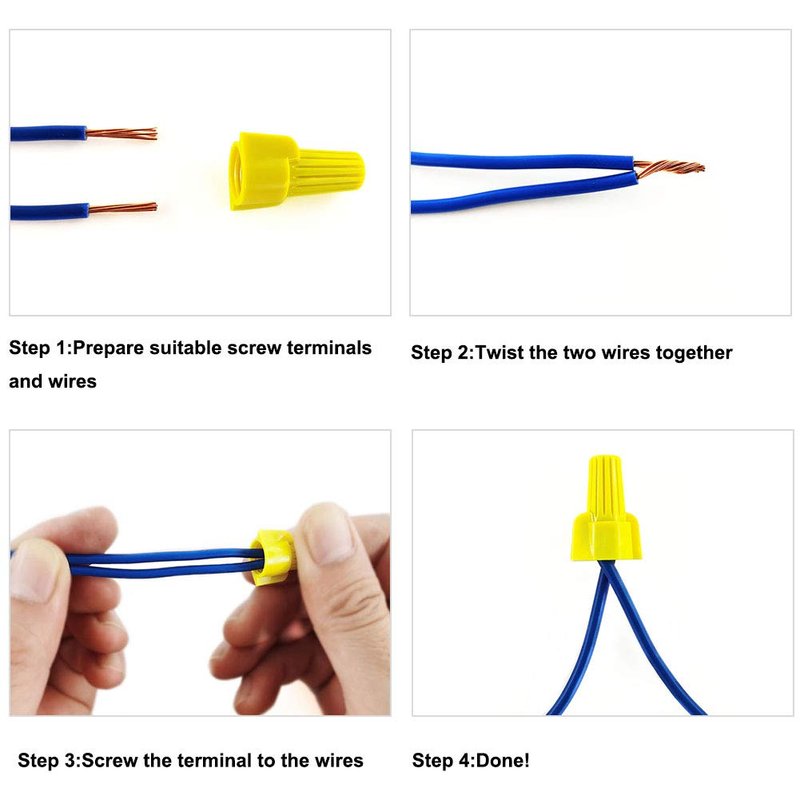 Step 1:Prepare suitable screw terminals and wires

Step 2:Twist the two wires together

Step 3:Screw the terminal to the wires

Step 4:Done!