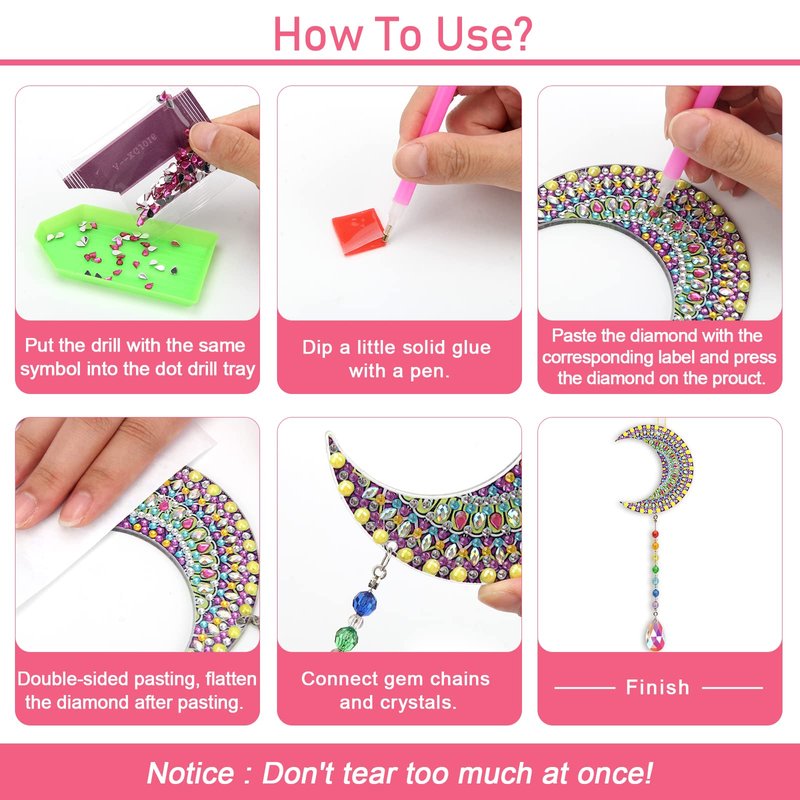 How To Use?

Put the drill with the same symbol into the dot drill tray

Dip a little solid glue with a pen.

Paste the diamond with the corresponding label and press the diamond on the prouct.

Double-sided pasting, flatten the diamond after pasting.

Connect gem chains and crystals.

Finish

Notice : Don't tear too much at once!