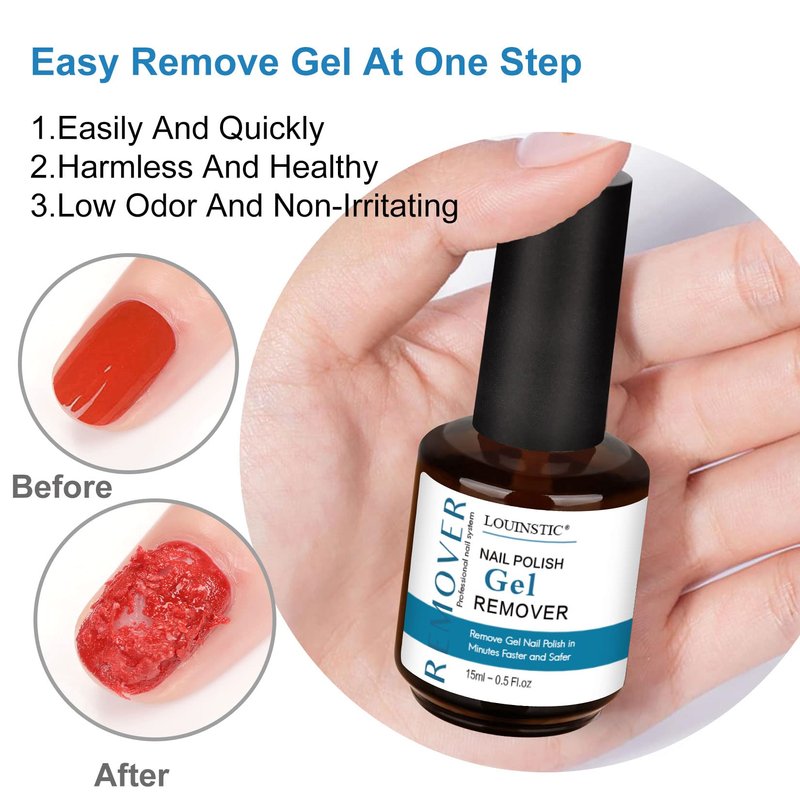 Easy Remove Gel At One Step

1.Easily And Quickly
2.Harmless And Healthy
3.Low Odor And Non-Irritating

Before

After

REMOVER
Professional nail system
LOUINSTIC®
NAIL POLISH
Gel
REMOVER
Remove Gel Nail Polish in Minutes Faster and Safer
15ml ~ 0.5 Fl.oz