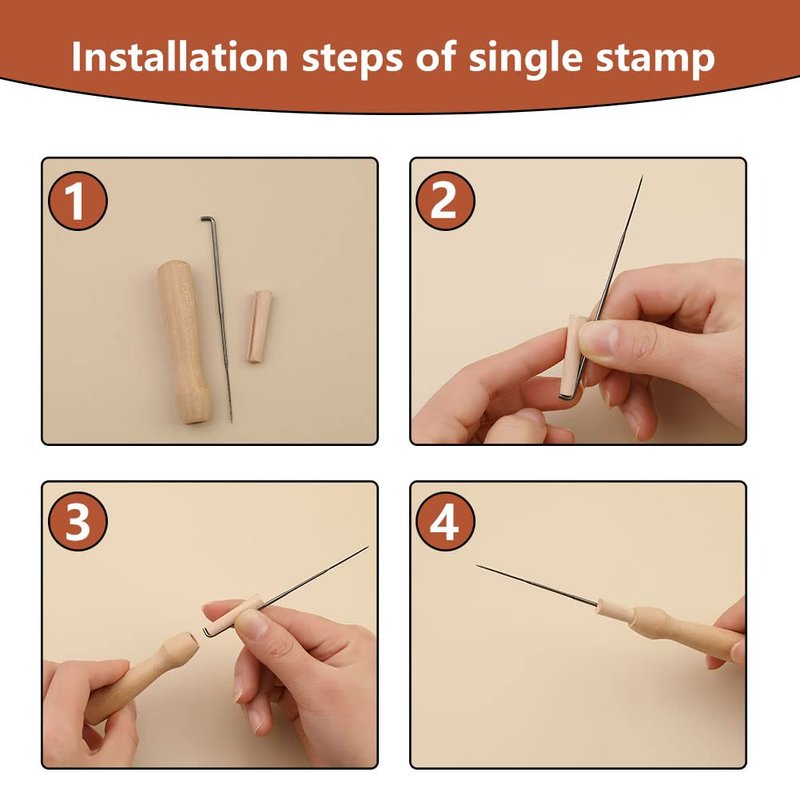 Installation steps of single stamp

1

2

3

4