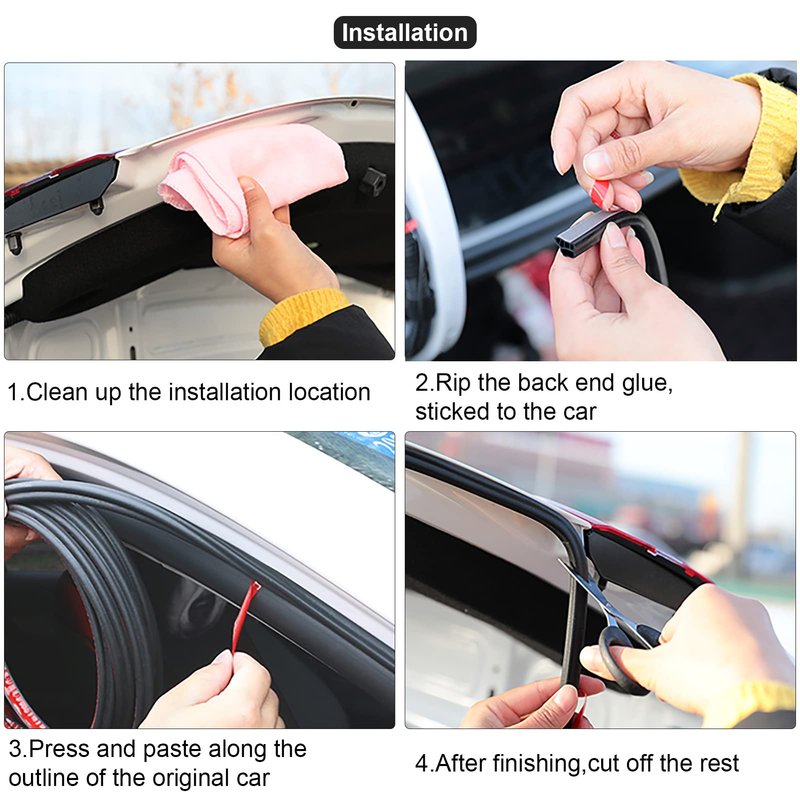 Installation

1.Clean up the installation location

2.Rip the back end glue, sticked to the car

3.Press and paste along the outline of the original car

4.After finishing,cut off the rest