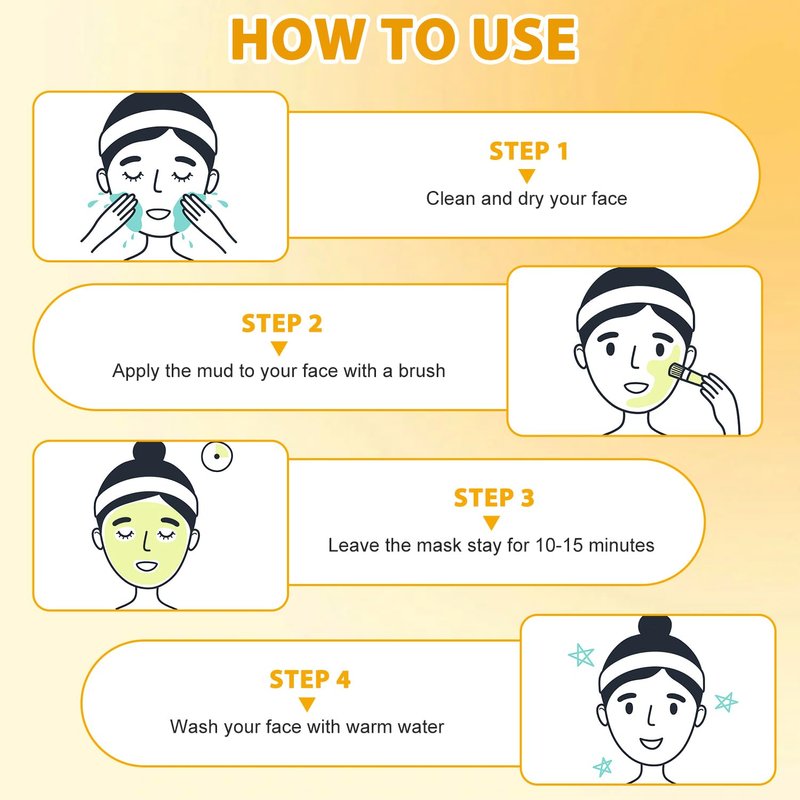 HOW TO USE

STEP 1
Clean and dry your face

STEP 2
Apply the mud to your face with a brush

STEP 3
Leave the mask stay for 10-15 minutes

STEP 4
Wash your face with warm water